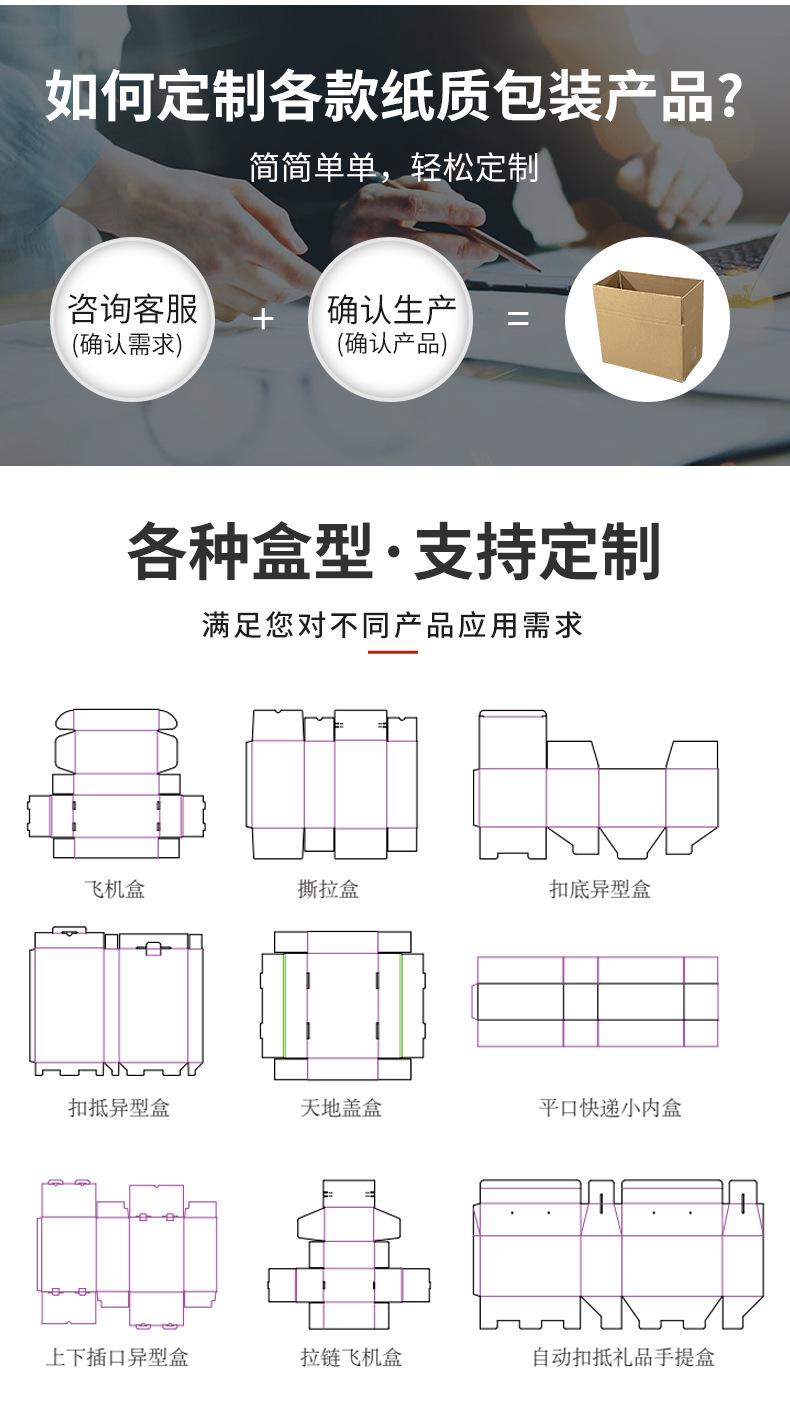 如何定制各款纸质包装产品？

简简单单，轻松定制

咨询客服
(确认需求)

+

确认生产
(确认产品)

=

各种盒型·支持定制

满足您对不同产品应用需求

飞机盒

撕拉盒

扣底异型盒

扣抵异型盒

天地盖盒

平口快递小内盒

上下插口异型盒

拉链飞机盒

自动扣抵礼品手提盒