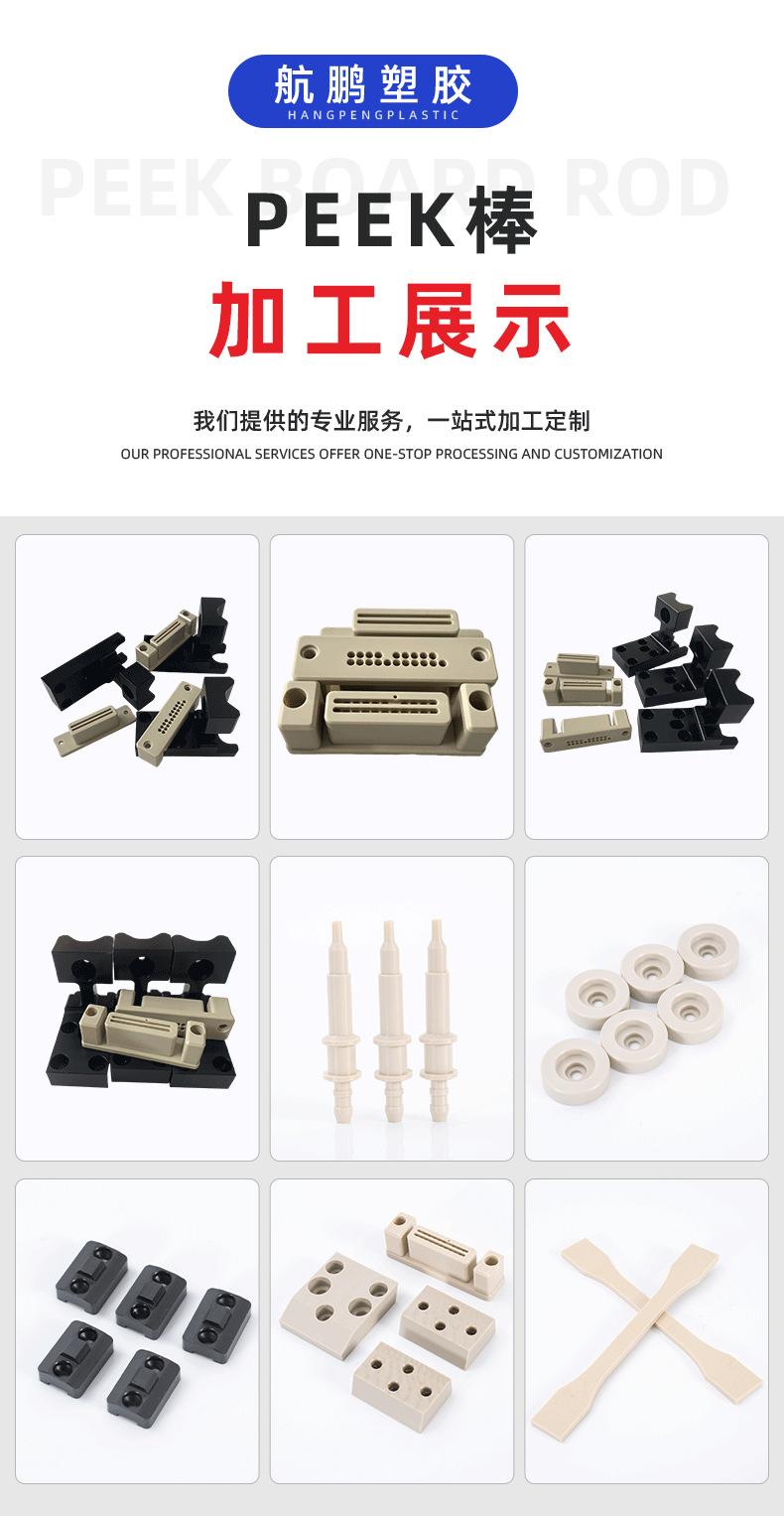 航鹏塑胶
HANGPENGPLASTIC

PEEK BOARD ROD

PEEK棒

加工展示

我们提供的专业服务，一站式加工定制
OUR PROFESSIONAL SERVICES OFFER ONE-STOP PROCESSING AND CUSTOMIZATION