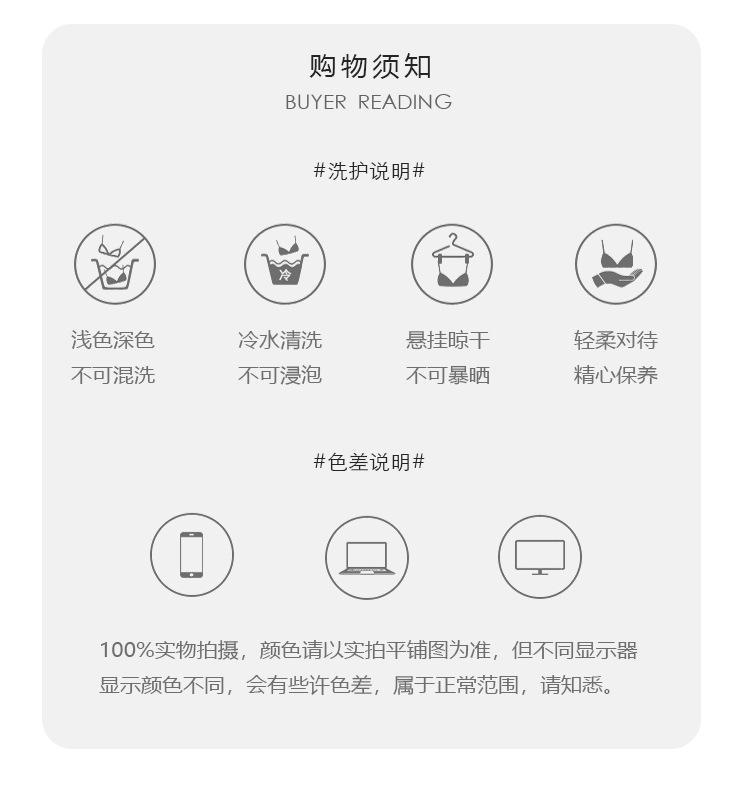 购物须知
BUYER READING

#洗护说明#

冷

浅色深色
不可混洗

冷水清洗
不可浸泡

悬挂晾干
不可暴晒

轻柔对待
精心保养

#色差说明#

100%实物拍摄，颜色请以实拍平铺图为准，但不同显示器显示颜色不同，会有些许色差，属于正常范围，请知悉。