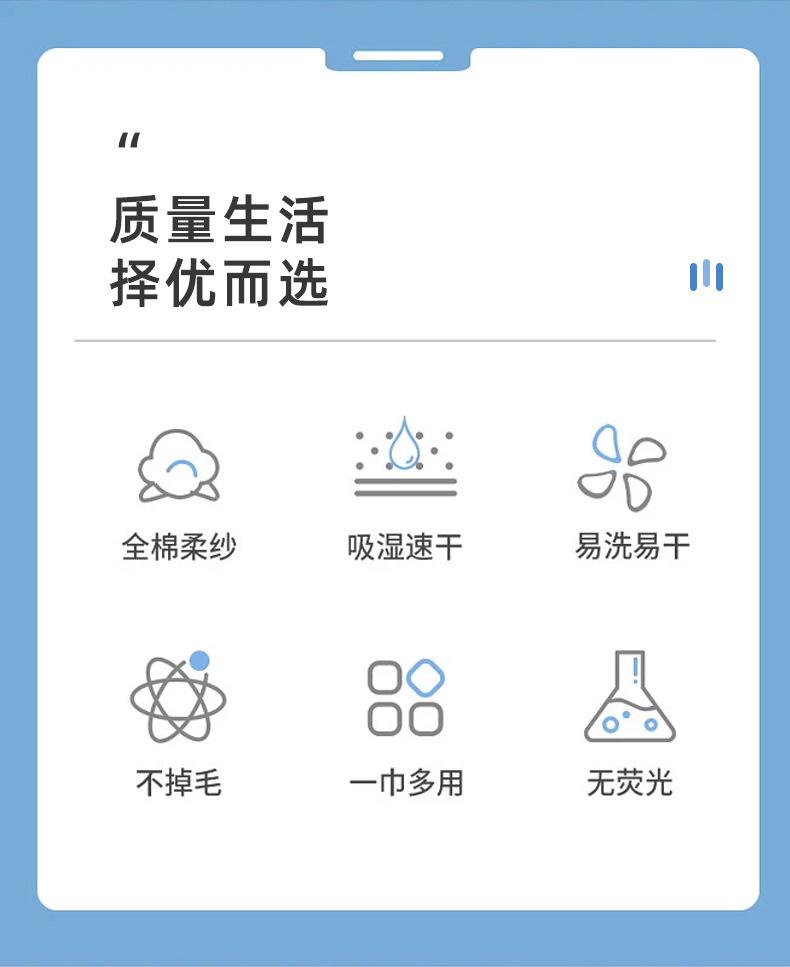 “

质量生活
择优而选

全棉柔纱 吸湿速干 易洗易干

不掉毛 一巾多用 无荧光