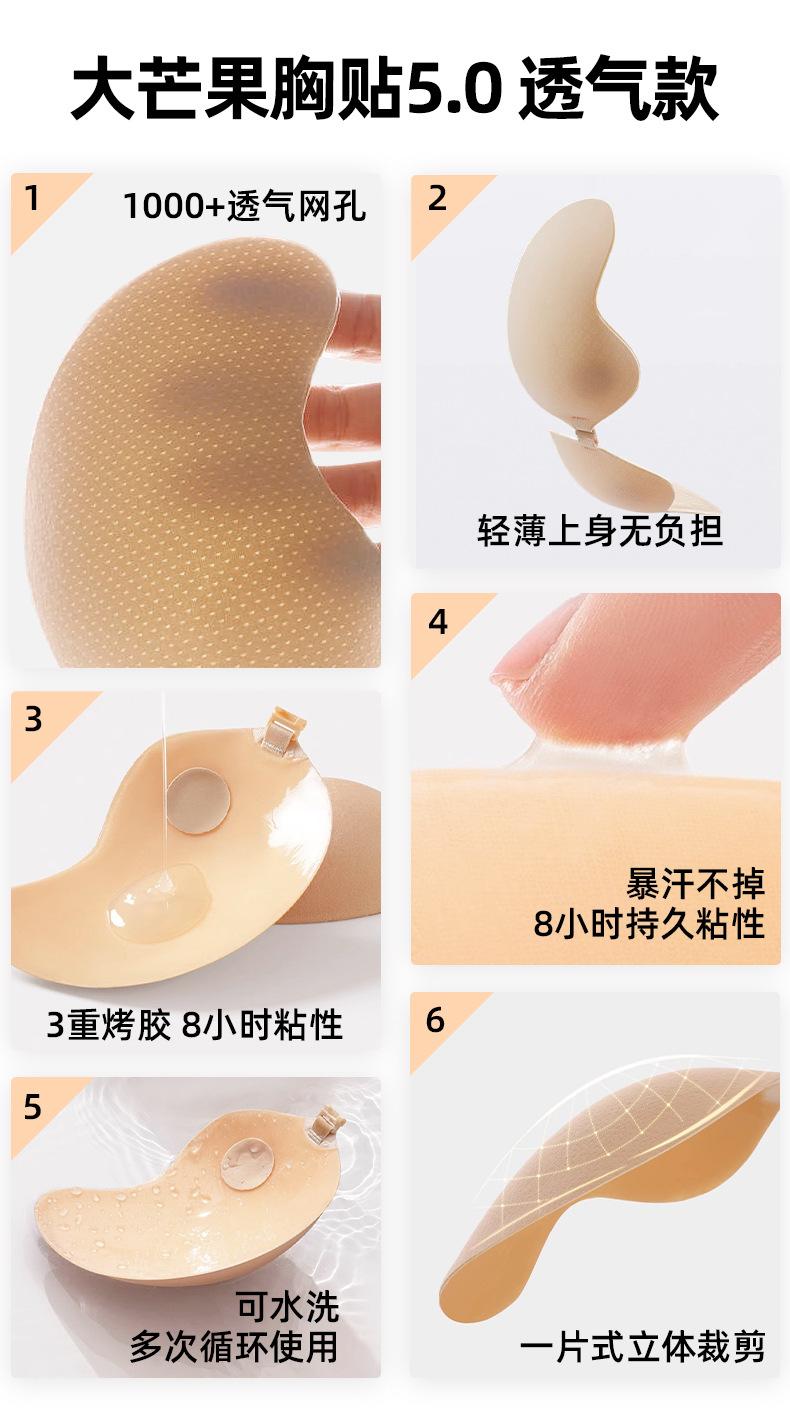 大芒果胸贴5.0 透气款

1
1000+透气网孔

2
轻薄上身无负担

3
3重烤胶 8小时粘性

4
暴汗不掉
8小时持久粘性

5
可水洗
多次循环使用

6
一片式立体裁剪