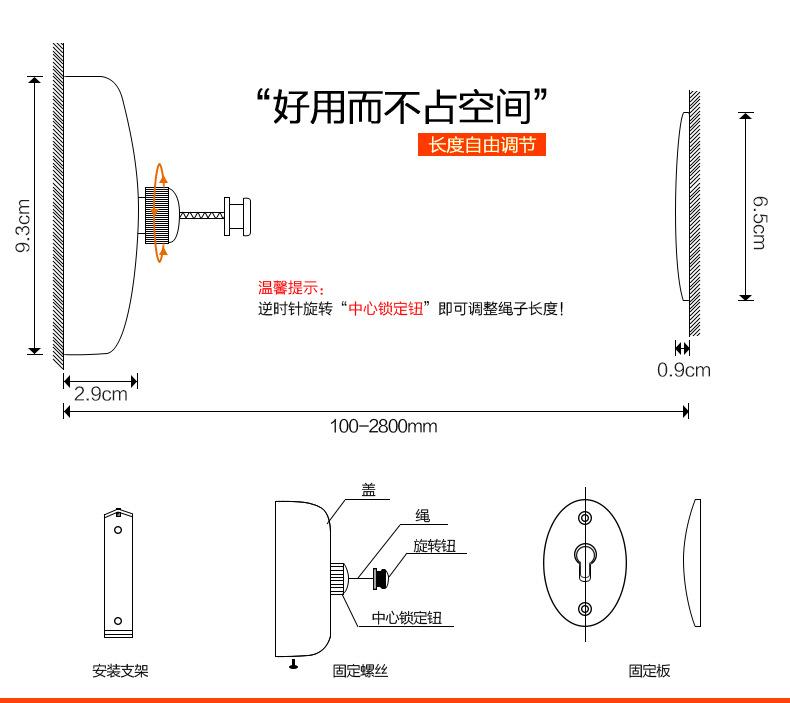 “好用而不占空间”

长度自由调节

9.3cm

6.5cm

温馨提示：
逆时针旋转“中心锁定钮”即可调整绳子长度！

0.9cm

2.9cm

100-2800mm

盖

绳

旋转钮

中心锁定钮

安装支架

固定螺丝

固定板