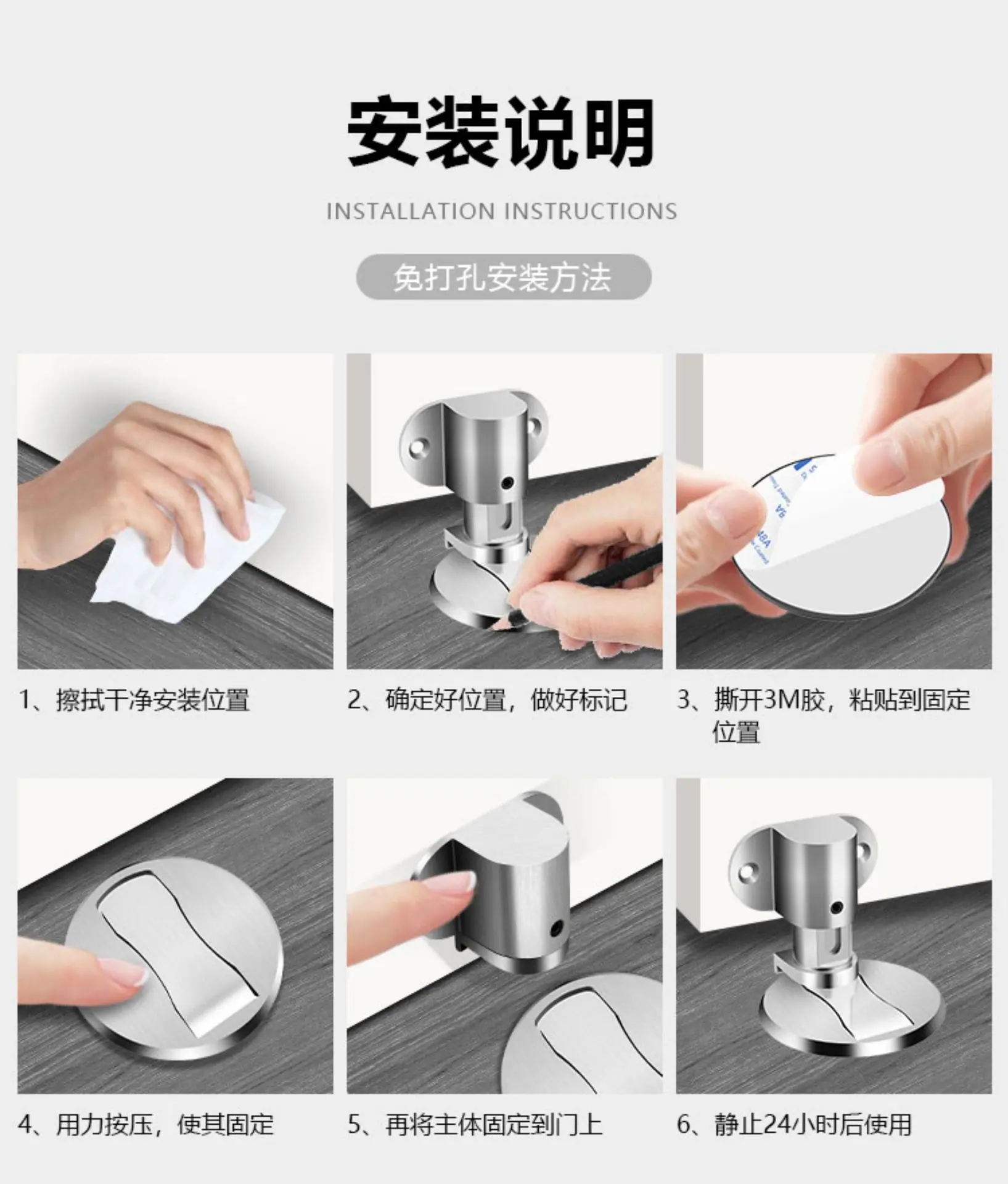 安装说明

INSTALLATION INSTRUCTIONS

免打孔安装方法

1、擦拭干净安装位置

2、确定好位置，做好标记

3、撕开3M胶，粘贴到固定位置

4、用力按压，使其固定

5、再将主体固定到门上

6、静止24小时后使用