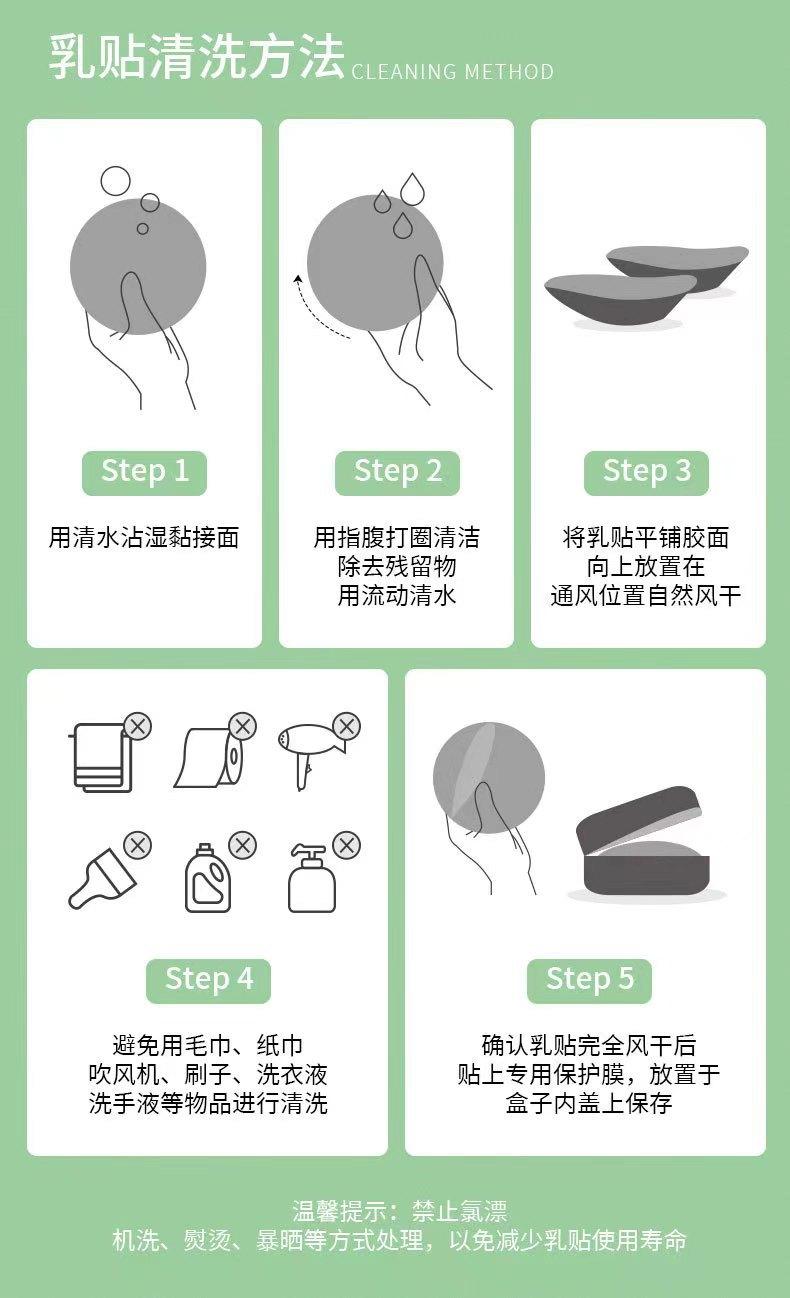 乳贴清洗方法 CLEANING METHOD

Step 1

用清水沾湿黏接面

Step 2

用指腹打圈清洁
除去残留物
用流动清水

Step 3

将乳贴平铺胶面
向上放置在
通风位置自然风干

Step 4

避免用毛巾、纸巾
吹风机、刷子、洗衣液
洗手液等物品进行清洗

Step 5

确认乳贴完全风干后
贴上专用保护膜，放置于
盒子内盖上保存

温馨提示：禁止氯漂
机洗、熨烫、暴晒等方式处理，以免减少乳贴使用寿命