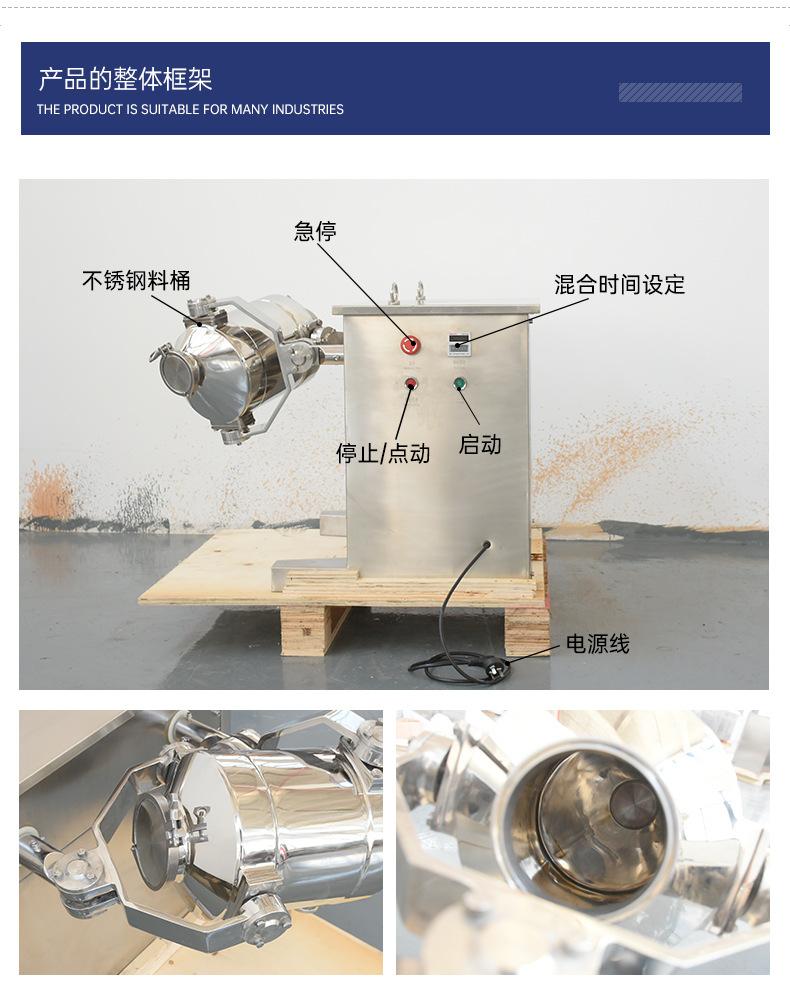 产品的整体框架
THE PRODUCT IS SUITABLE FOR MANY INDUSTRIES

急停
不锈钢料桶
混合时间设定
停止/点动
启动
电源线