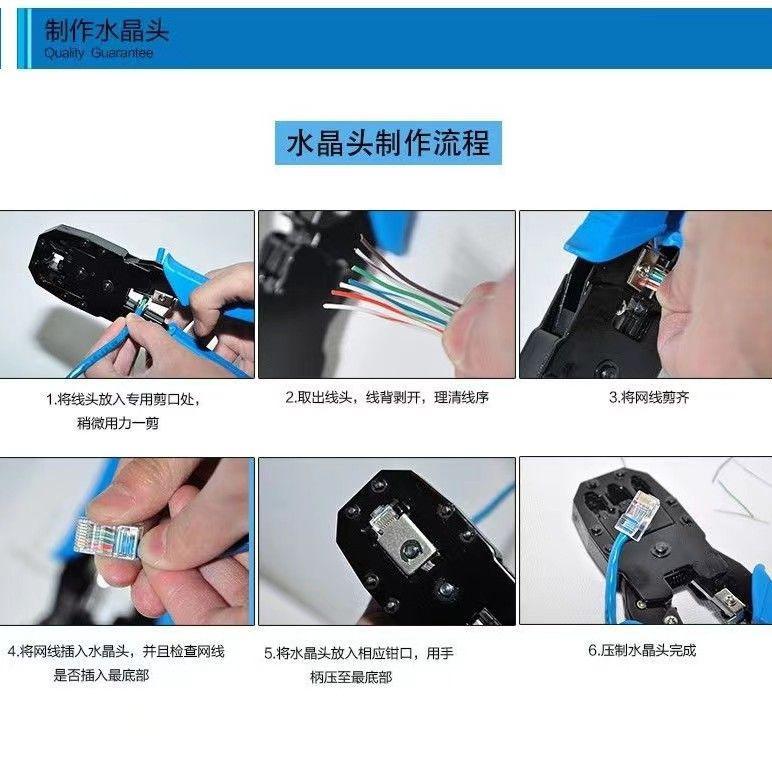 制作水晶头
Quality Guarantee

水晶头制作流程

1.将线头放入专用剪口处，稍微用力一剪

2.取出线头，线背剥开，理清线序

3.将网线剪齐

4.将网线插入水晶头，并且检查网线是否插入最底部

5.将水晶头放入相应钳口，用手柄压至最底部

6.压制水晶头完成