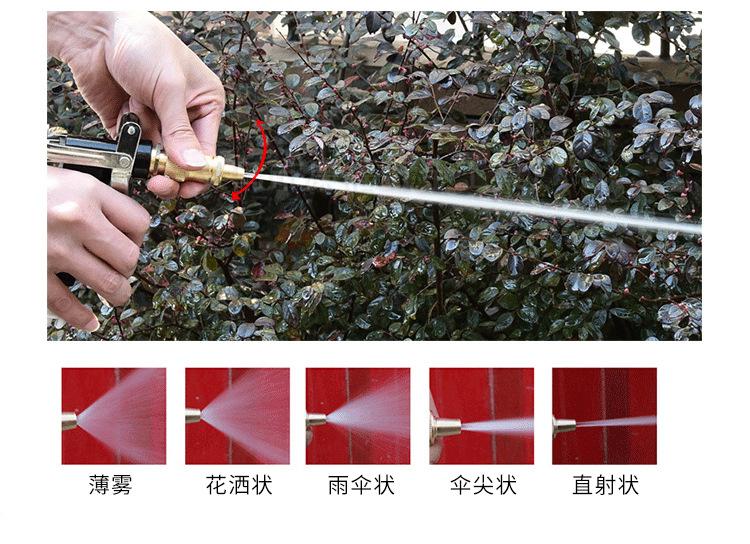 薄雾 花洒状 雨伞状 伞尖状 直射状