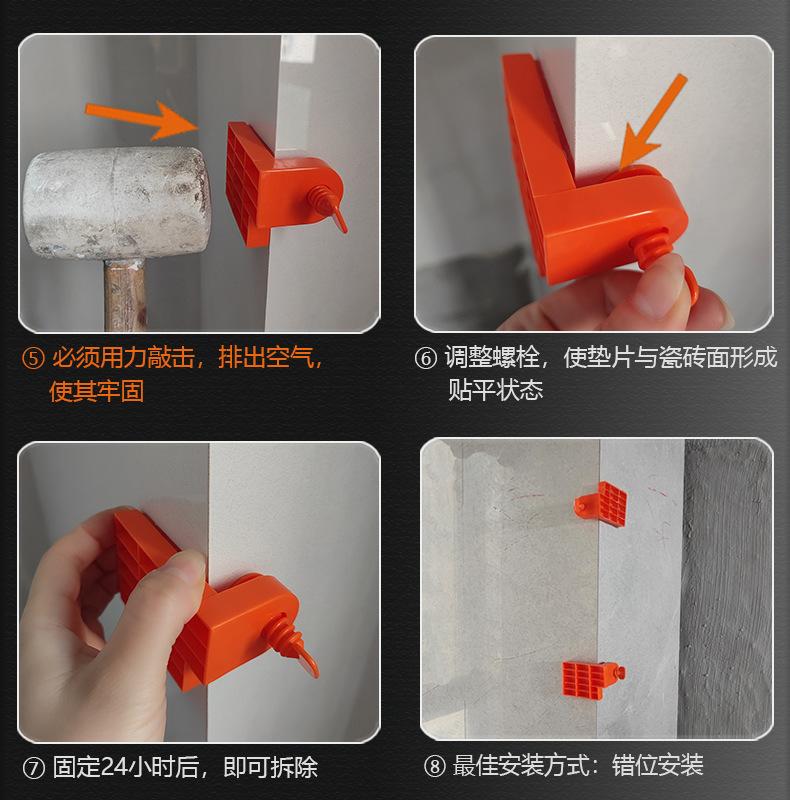 ⑤ 必须用力敲击，排出空气，使其牢固

⑥ 调整螺栓，使垫片与瓷砖面形成贴平状态

⑦ 固定24小时后，即可拆除

⑧ 最佳安装方式：错位安装