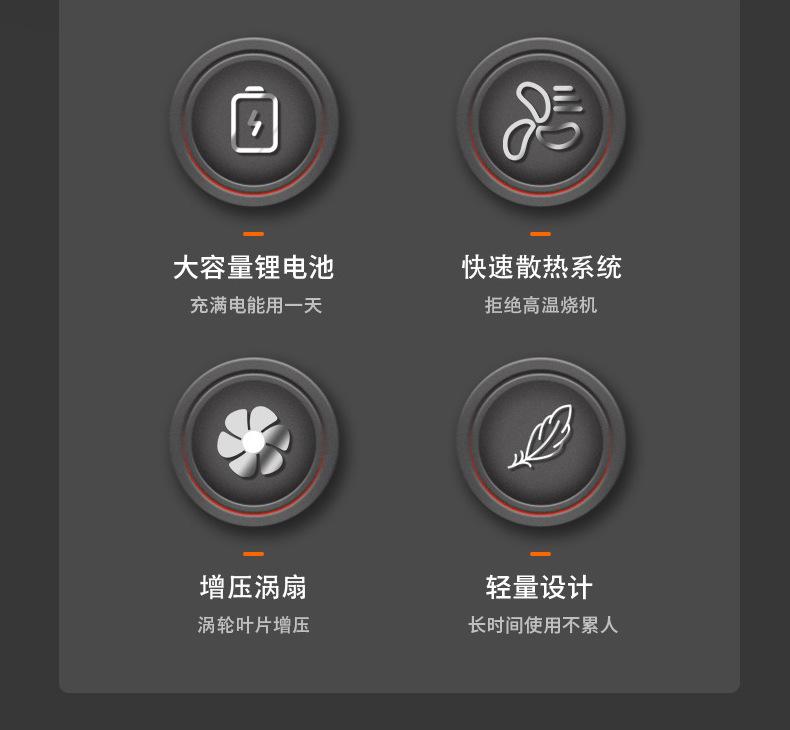 大容量锂电池
充满电能用一天

快速散热系统
拒绝高温烧机

增压涡扇
涡轮叶片增压

轻量设计
长时间使用不累人