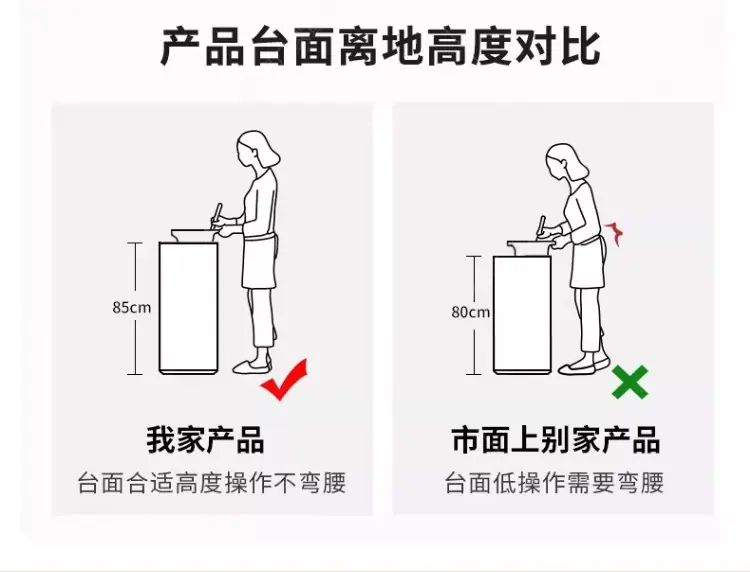 产品台面离地高度对比

85cm

我家产品

台面合适高度操作不弯腰

80cm

市面上别家产品

台面低操作需要弯腰