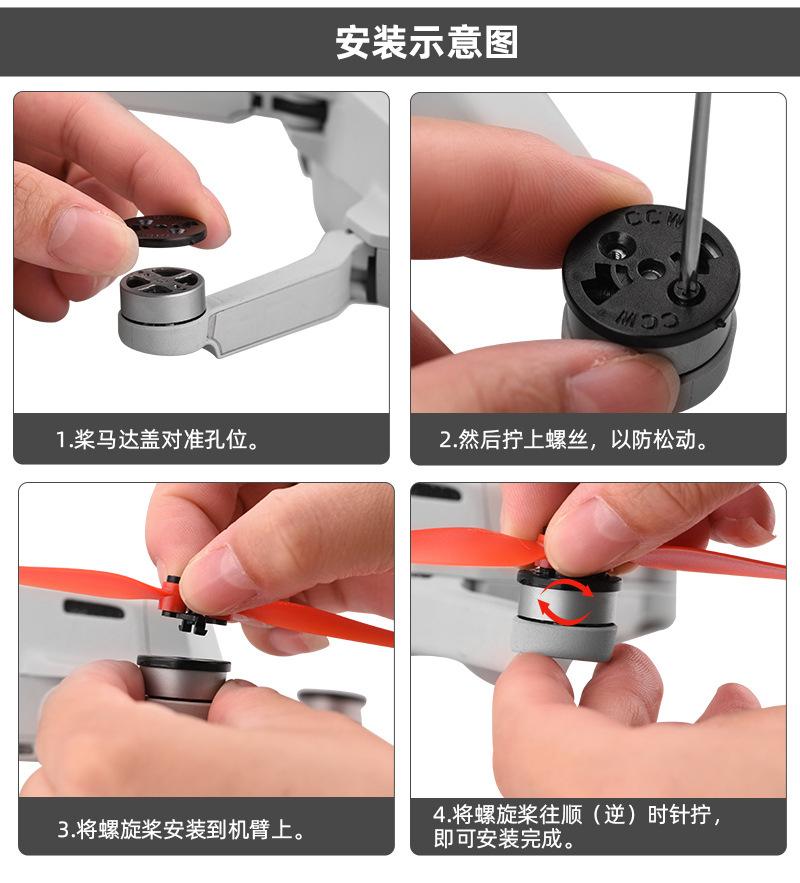 安装示意图

CCW

CCW

1.桨马达盖对准孔位。

2.然后拧上螺丝，以防松动。

3.将螺旋桨安装到机臂上。

4.将螺旋桨往顺（逆）时针拧，即可安装完成。