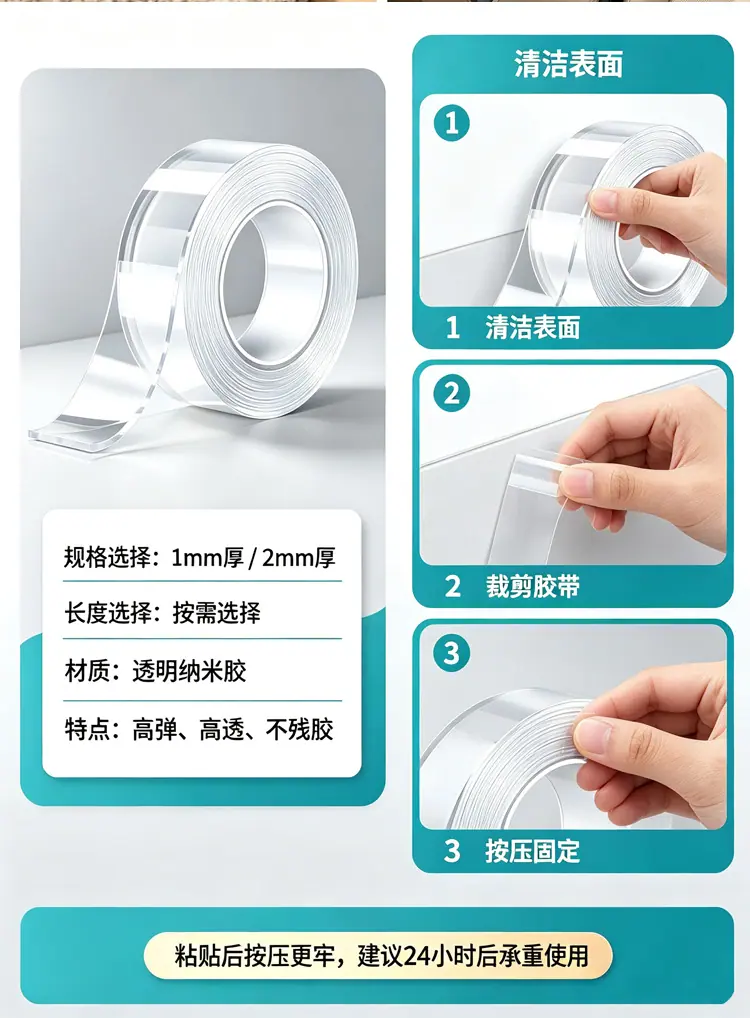 规格选择：1mm厚 / 2mm厚

长度选择：按需选择

材质：透明纳米胶

特点：高弹、高透、不残胶

清洁表面

1

1 清洁表面

2

2 裁剪胶带

3

3 按压固定

粘贴后按压更牢，建议24小时后承重使用