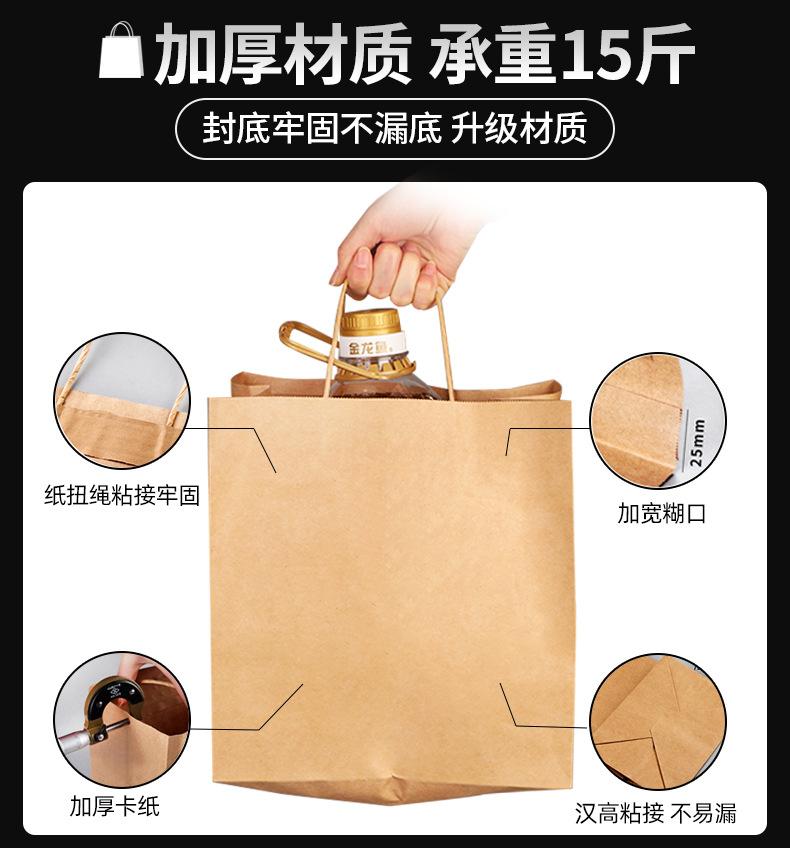 加厚材质 承重15斤

封底牢固不漏底 升级材质

金龙鱼

纸扭绳粘接牢固

25mm

加宽糊口

加厚卡纸

汉高粘接 不易漏