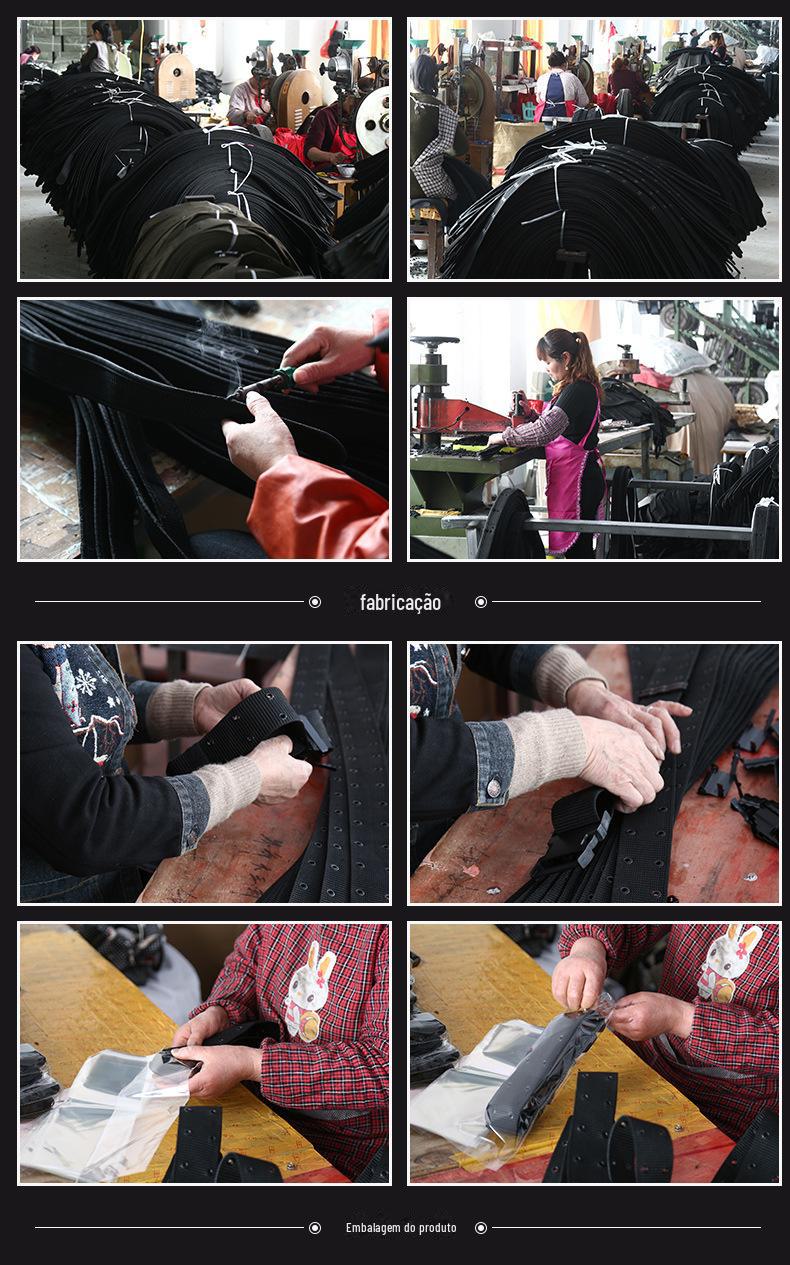 fabricação

Embalagem do produto