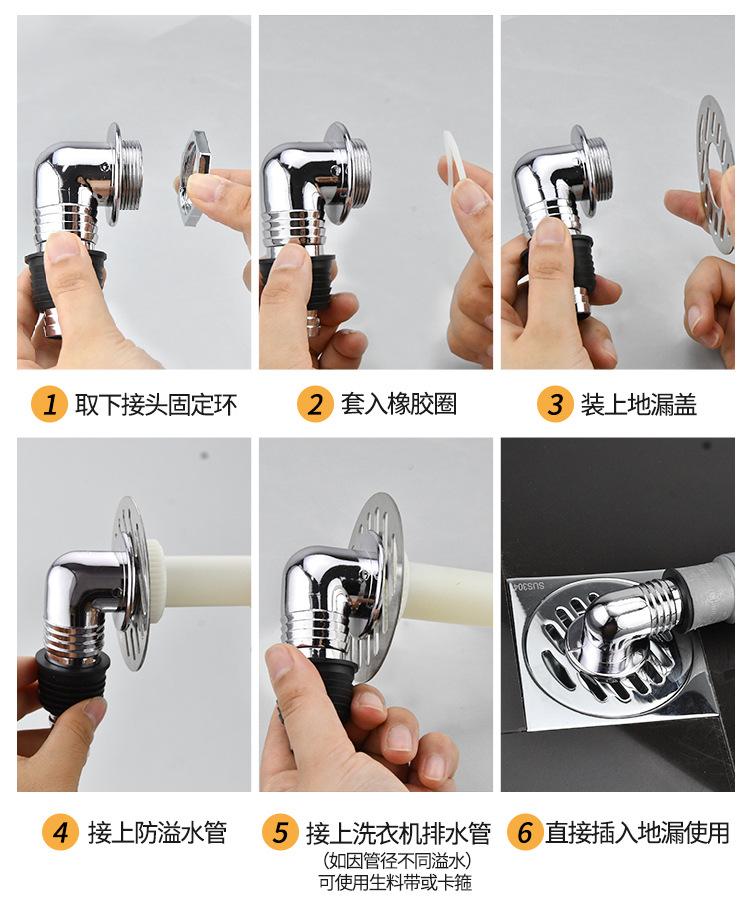 1 取下接头固定环

2 套入橡胶圈

3 装上地漏盖

SUS304

4 接上防溢水管

5 接上洗衣机排水管
(如因管径不同溢水)
可使用生料带或卡箍

6 直接插入地漏使用