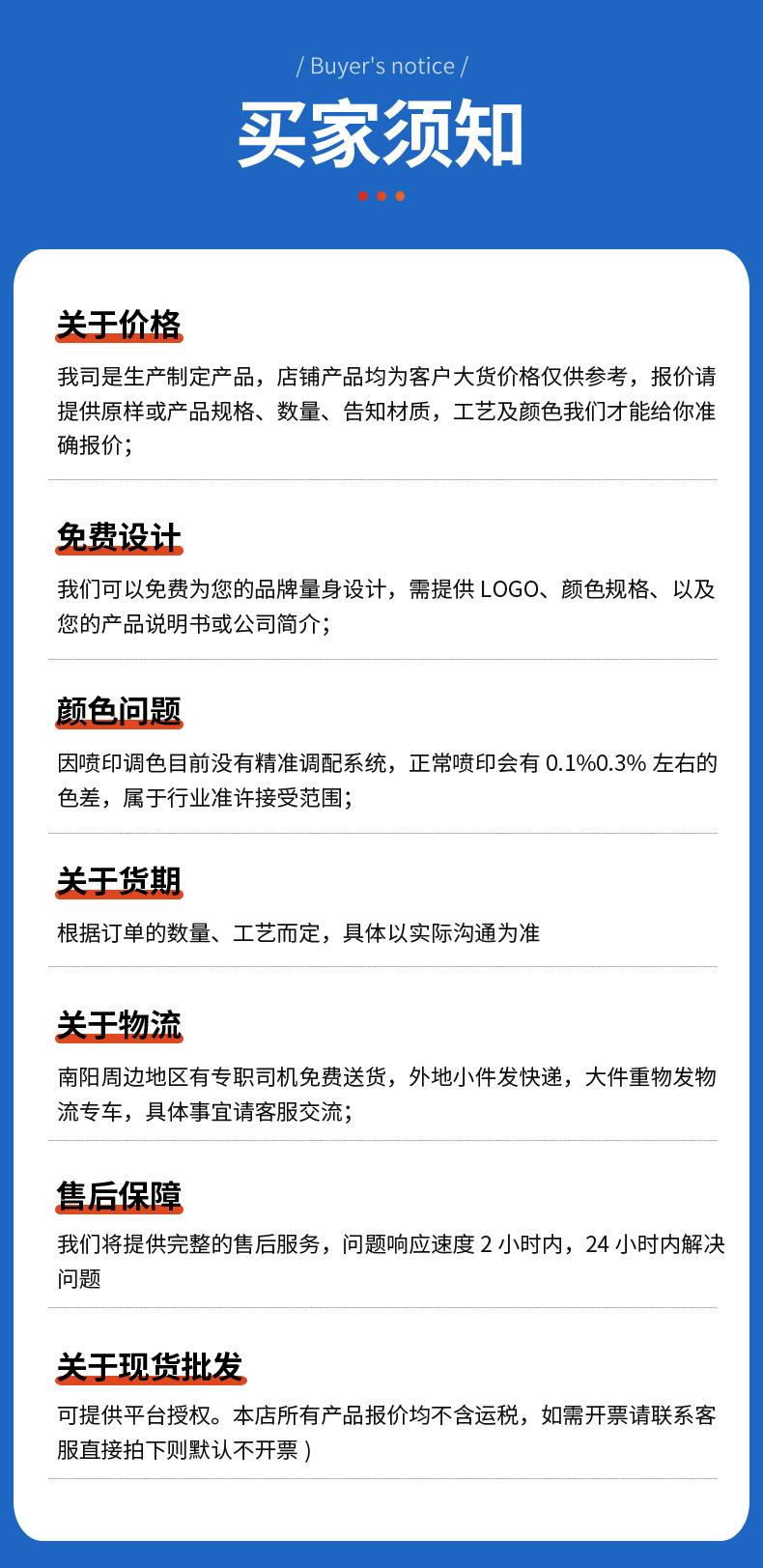 / Buyer's notice /

买家须知

关于价格

我司是生产制定产品，店铺产品均为客户大货价格仅供参考，报价请提供原样或产品规格、数量、告知材质，工艺及颜色我们才能给你准确报价；

免费设计

我们可以免费为您的品牌量身设计，需提供LOGO、颜色规格、以及您的产品说明书或公司简介；

颜色问题

因喷印调色目前没有精准调配系统，正常喷印会有0.1%0.3%左右的色差，属于行业准许接受范围；

关于货期

根据订单的数量、工艺而定，具体以实际沟通为准

关于物流

南阳周边地区有专职司机免费送货，外地小件发快递，大件重物发物流专车，具体事宜请客服交流；

售后保障

我们将提供完整的售后服务，问题响应速度2小时内，24小时内解决问题

关于现货批发

可提供平台授权。本店所有产品报价均不含运税，如需开票请联系客服直接拍下则默认不开票）