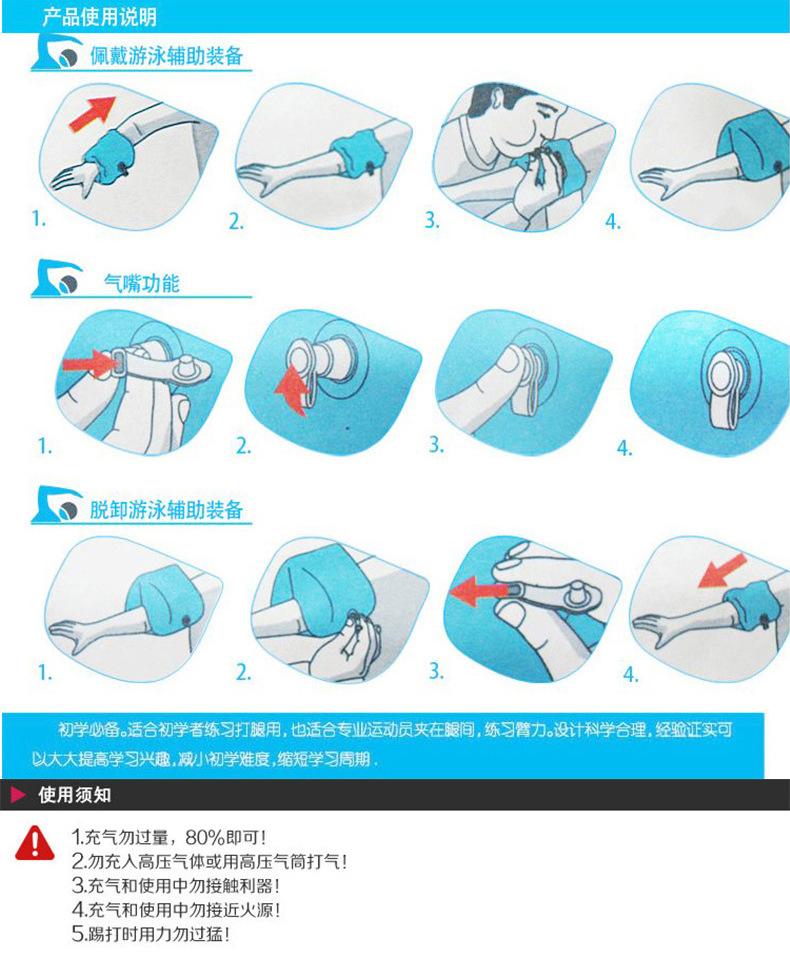 产品使用说明

佩戴游泳辅助装备

1. 2. 3. 4.

气嘴功能

1. 2. 3. 4.

脱卸游泳辅助装备

1. 2. 3. 4.

初学必备。适合初学者练习打腿用，也适合专业运动员夹在腿间，练习臂力。设计科学合理，经验证实可以大大提高学习兴趣，减小初学难度，缩短学习周期.

使用须知

1.充气勿过量，80%即可！
2.勿充入高压气体或用高压气筒打气！
3.充气和使用中勿接触利器！
4.充气和使用中勿接近火源！
5.踢打时用力勿过猛！