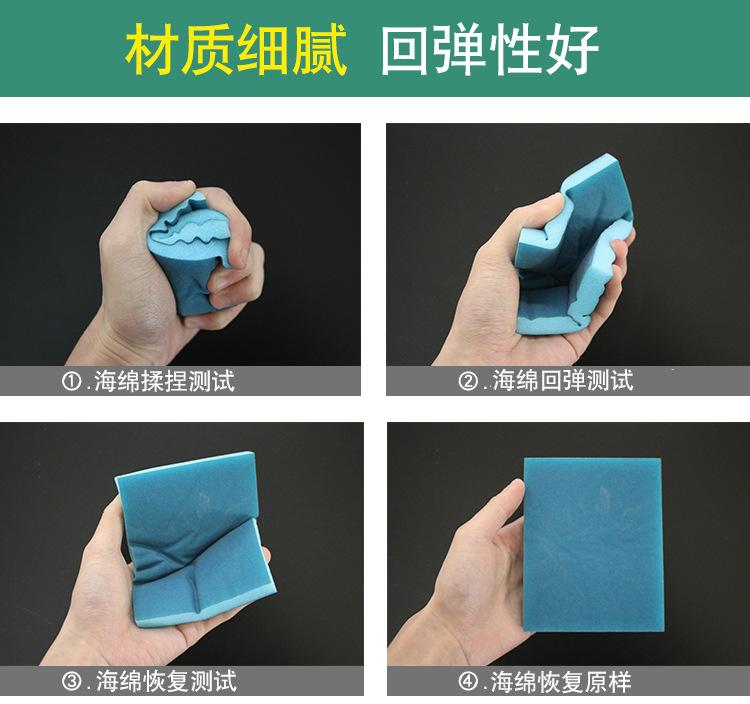 材质细腻 回弹性好

①.海绵揉捏测试

②.海绵回弹测试

③.海绵恢复测试

④.海绵恢复原样