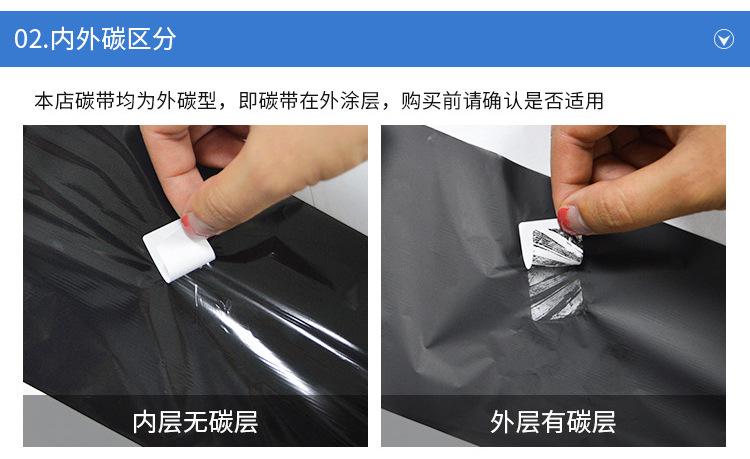 02.内外碳区分

本店碳带均为外碳型，即碳带在外涂层，购买前请确认是否适用

内层无碳层

外层有碳层