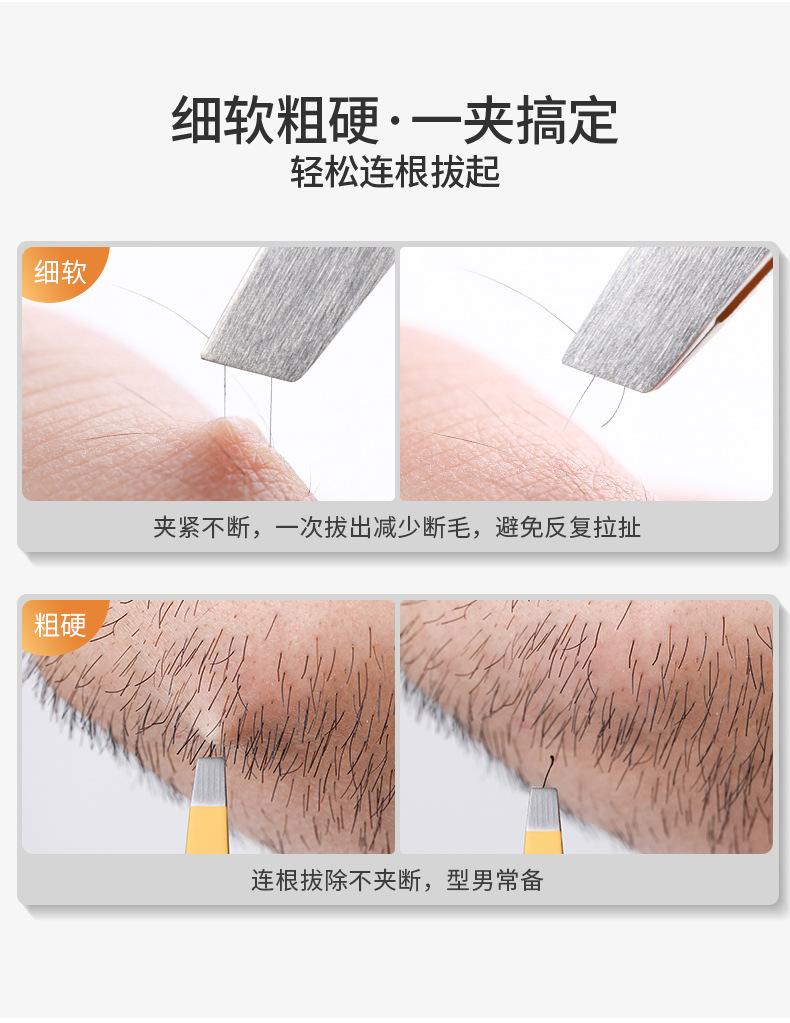 细软粗硬·一夹搞定

轻松连根拔起

细软

夹紧不断，一次拔出减少断毛，避免反复拉扯

粗硬

连根拔除不夹断，型男常备