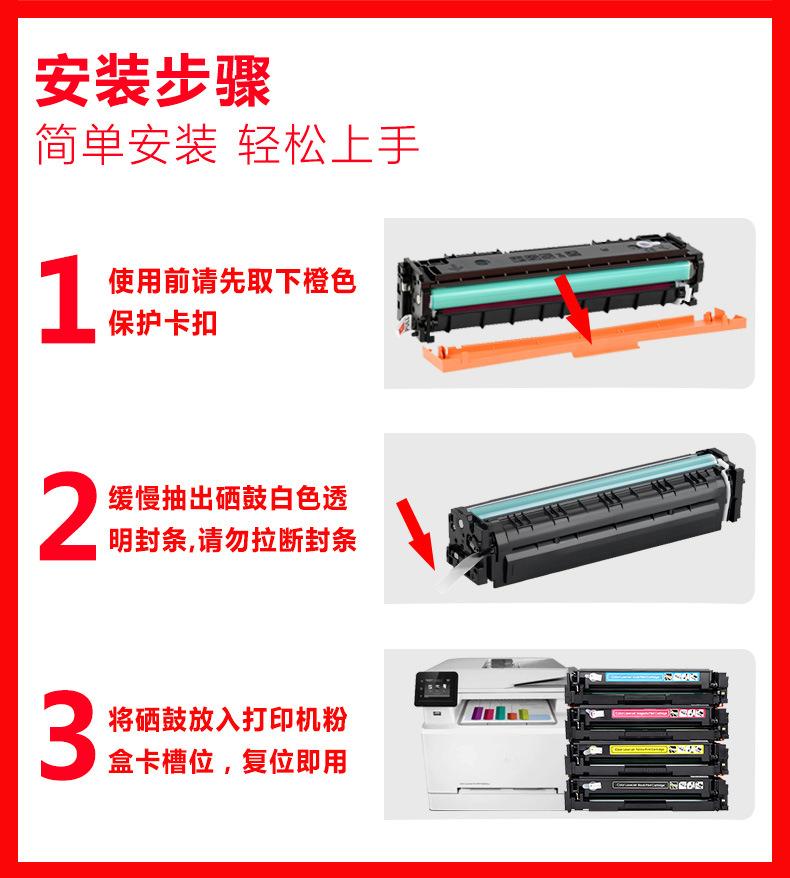 安装步骤
简单安装 轻松上手

1 使用前请先取下橙色保护卡扣

2 缓慢抽出硒鼓白色透明封条,请勿拉断封条

3 将硒鼓放入打印机粉盒卡槽位，复位即用