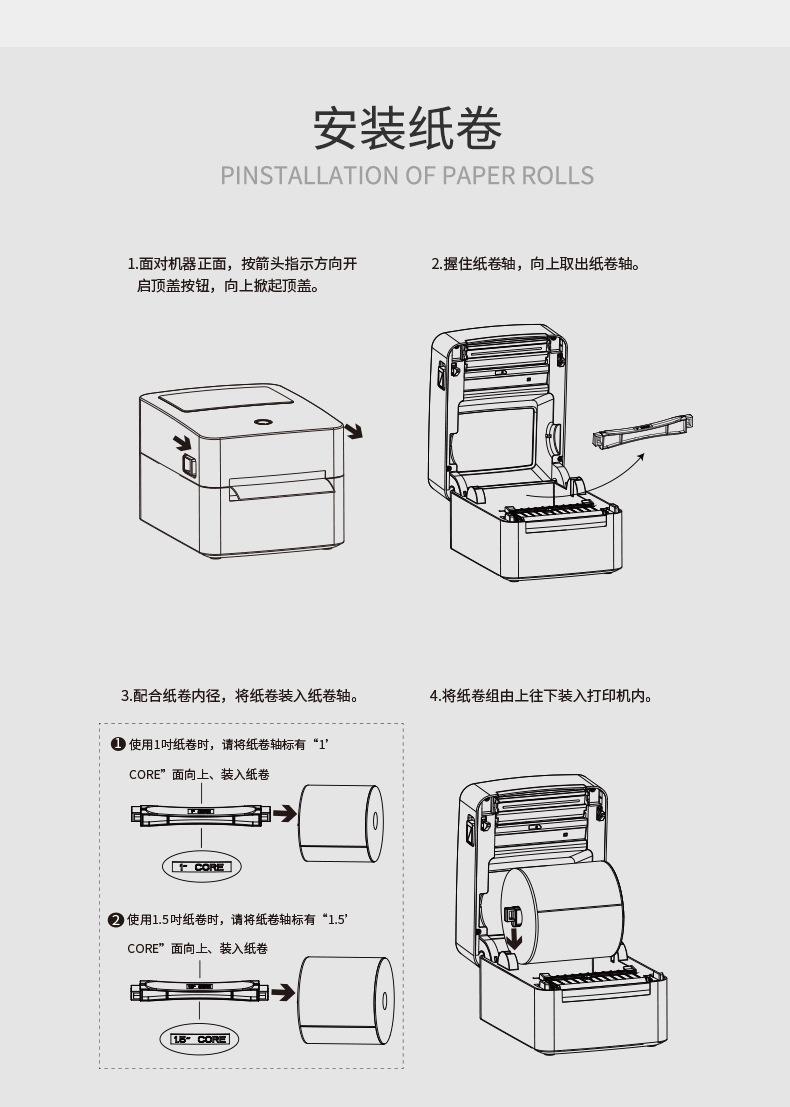 安装纸卷

PINSTALLATION OF PAPER ROLLS

1.面对机器正面，按箭头指示方向开启顶盖按钮，向上掀起顶盖。

2.握住纸卷轴，向上取出纸卷轴。

3.配合纸卷内径，将纸卷装入纸卷轴。

❶ 使用1吋纸卷时，请将纸卷轴标有“1' CORE”面向上、装入纸卷

1" CORE

❷ 使用1.5吋纸卷时，请将纸卷轴标有“1.5' CORE”面向上、装入纸卷

1.5" CORE

4.将纸卷组由上往下装入打印机内。