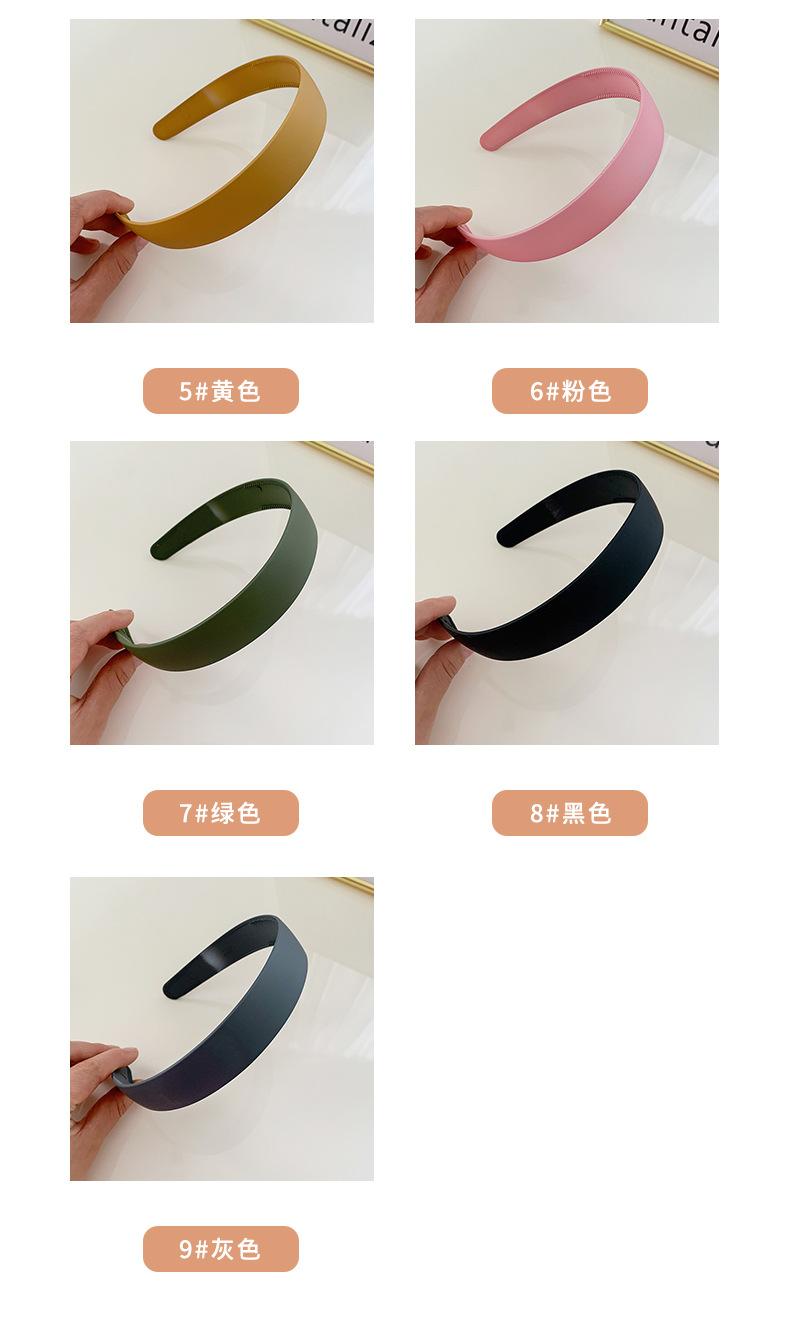 5#黄色

6#粉色

7#绿色

8#黑色

9#灰色