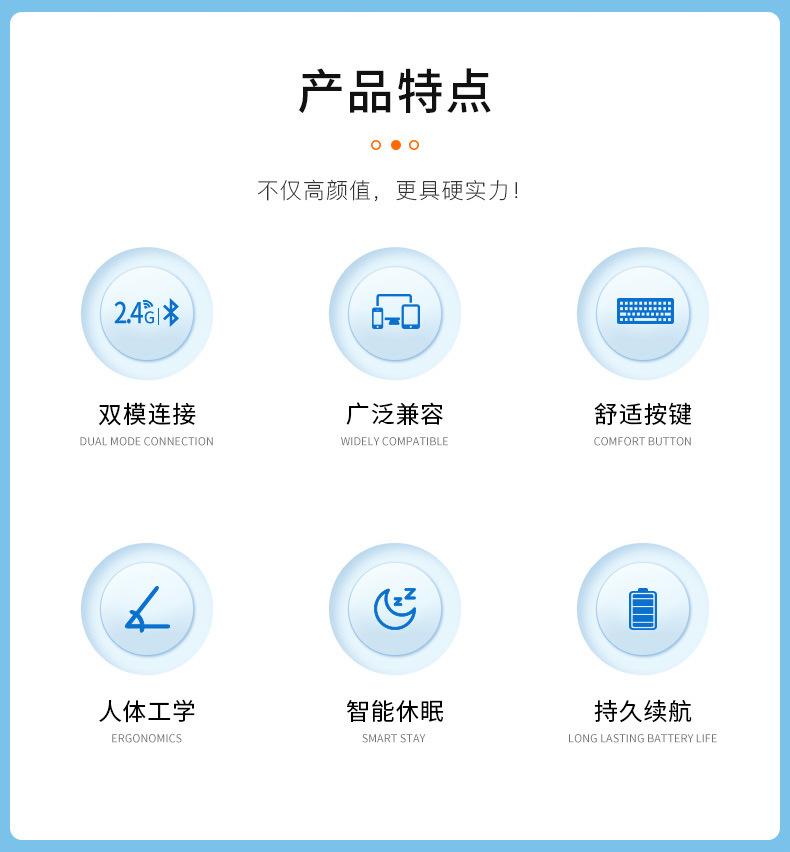 产品特点

不仅高颜值，更具硬实力!

2.4G

双模连接
DUAL MODE CONNECTION

广泛兼容
WIDELY COMPATIBLE

舒适按键
COMFORT BUTTON

人体工学
ERGONOMICS

智能休眠
SMART STAY

持久续航
LONG LASTING BATTERY LIFE