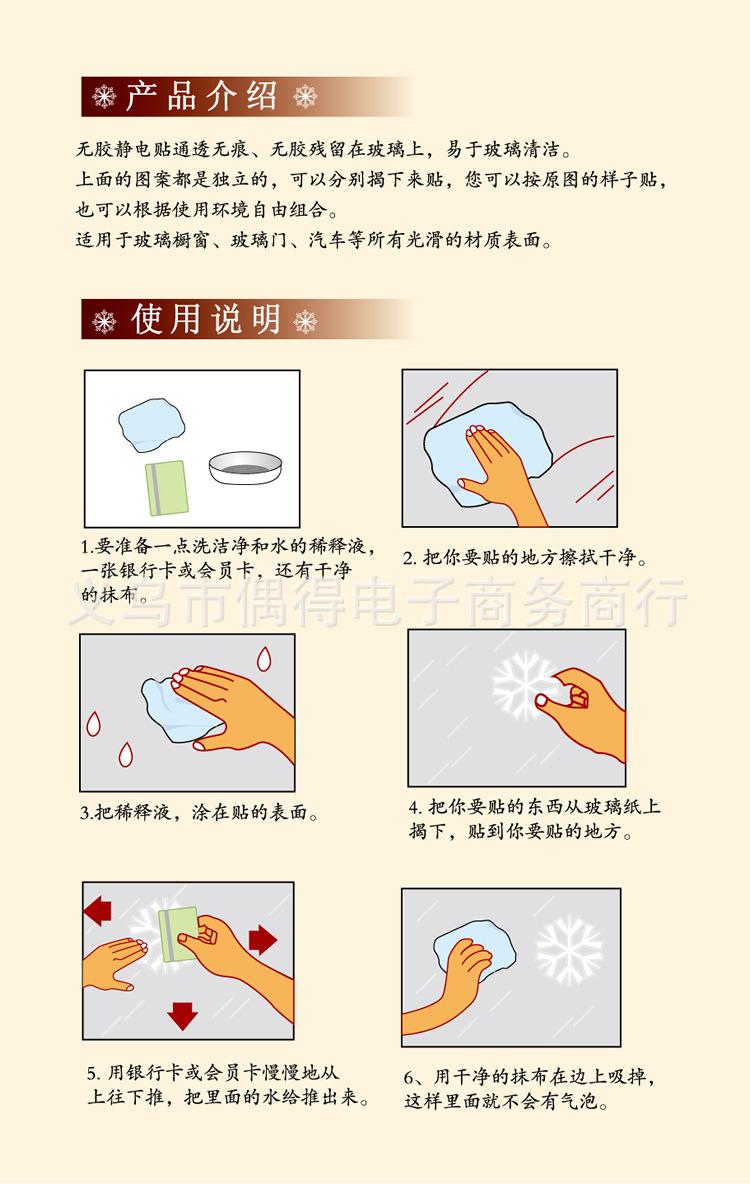 产品介绍

无胶静电贴通透无痕、无胶残留在玻璃上，易于玻璃清洁。
上面的图案都是独立的，可以分别揭下来贴，您可以按原图的样子贴，也可以根据使用环境自由组合。
适用于玻璃橱窗、玻璃门、汽车等所有光滑的材质表面。

使用说明

1.要准备一点洗洁净和水的稀释液，一张银行卡或会员卡，还有干净的抹布。

2. 把你要贴的地方擦拭干净。

义乌市偶得电子商务商行

3.把稀释液，涂在贴的表面。

4. 把你要贴的东西从玻璃纸上揭下，贴到你要贴的地方。

5. 用银行卡或会员卡慢慢地从上往下推，把里面的水给推出来。

6、用干净的抹布在边上吸掉，这样里面就不会有气泡。