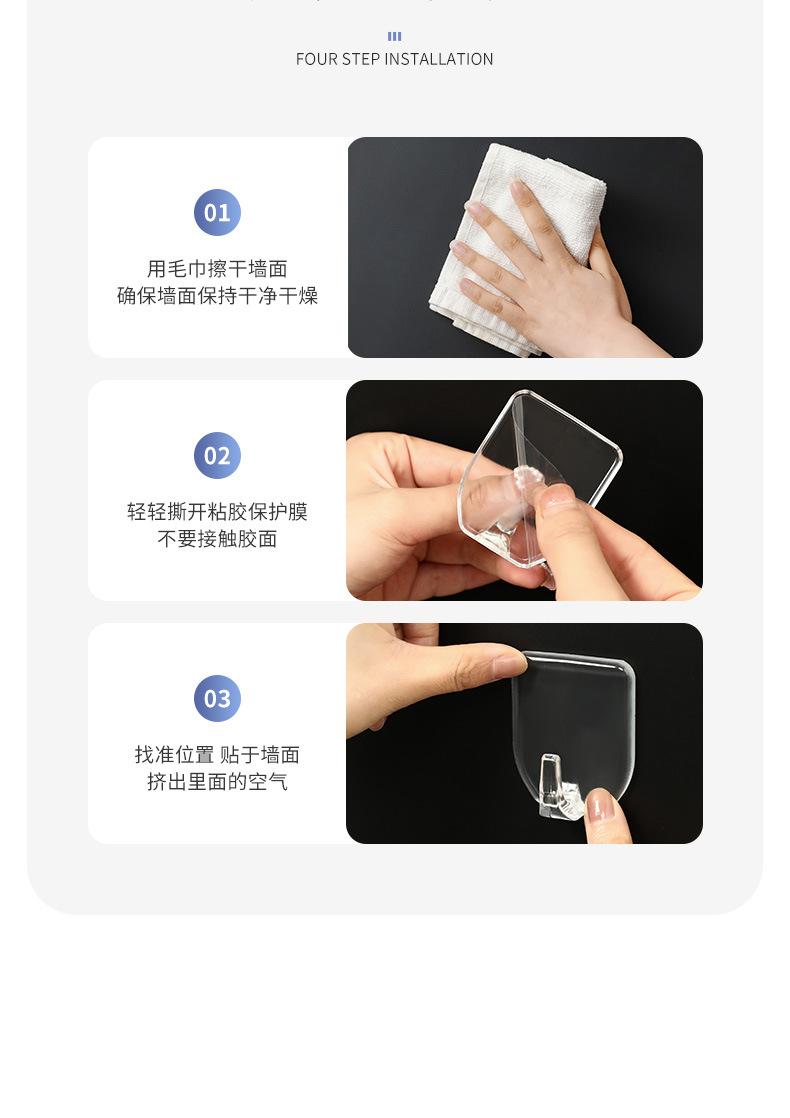 FOUR STEP INSTALLATION

01

用毛巾擦干墙面
确保墙面保持干净干燥

02

轻轻撕开粘胶保护膜
不要接触胶面

03

找准位置 贴于墙面
挤出里面的空气