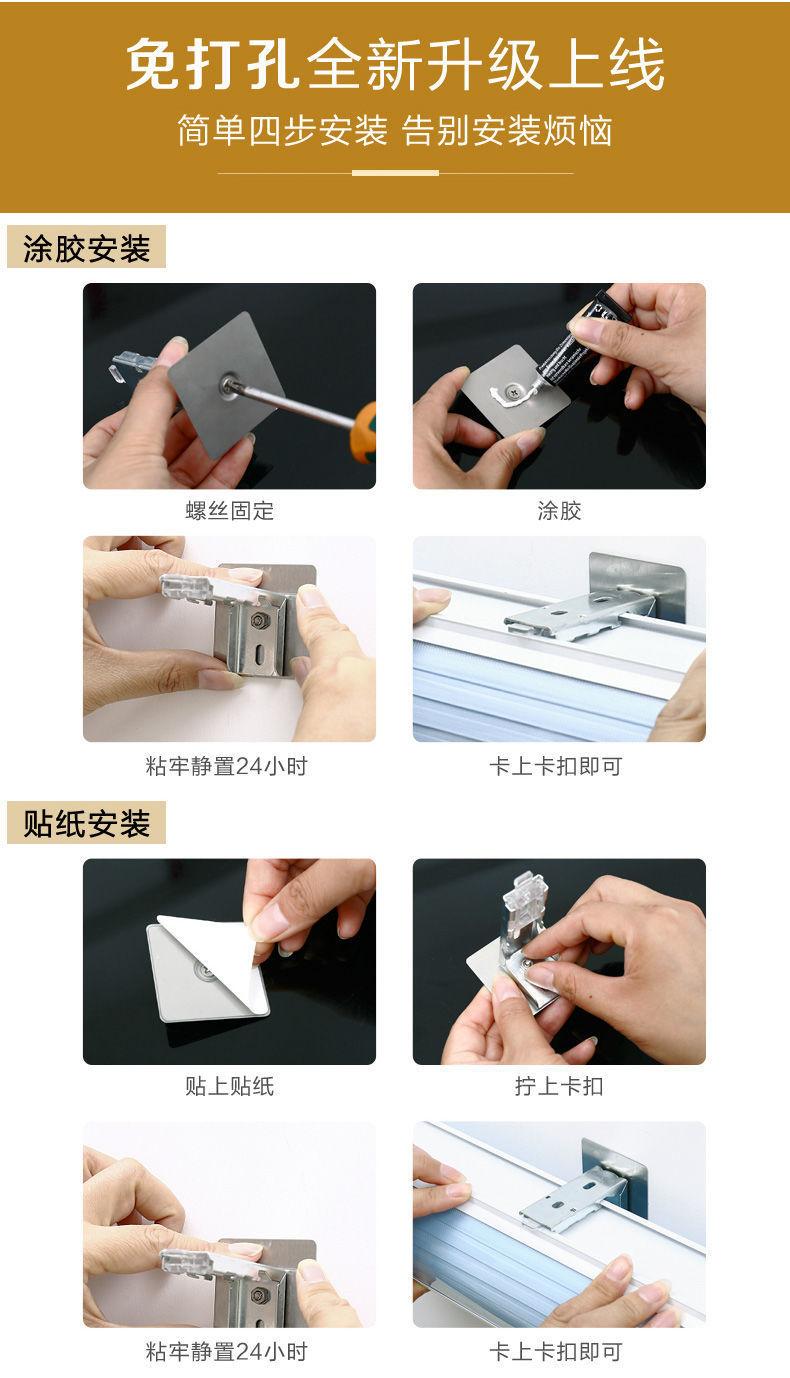 免打孔全新升级上线
简单四步安装 告别安装烦恼

涂胶安装

螺丝固定

涂胶

粘牢静置24小时

卡上卡扣即可

贴纸安装

贴上贴纸

拧上卡扣

粘牢静置24小时

卡上卡扣即可