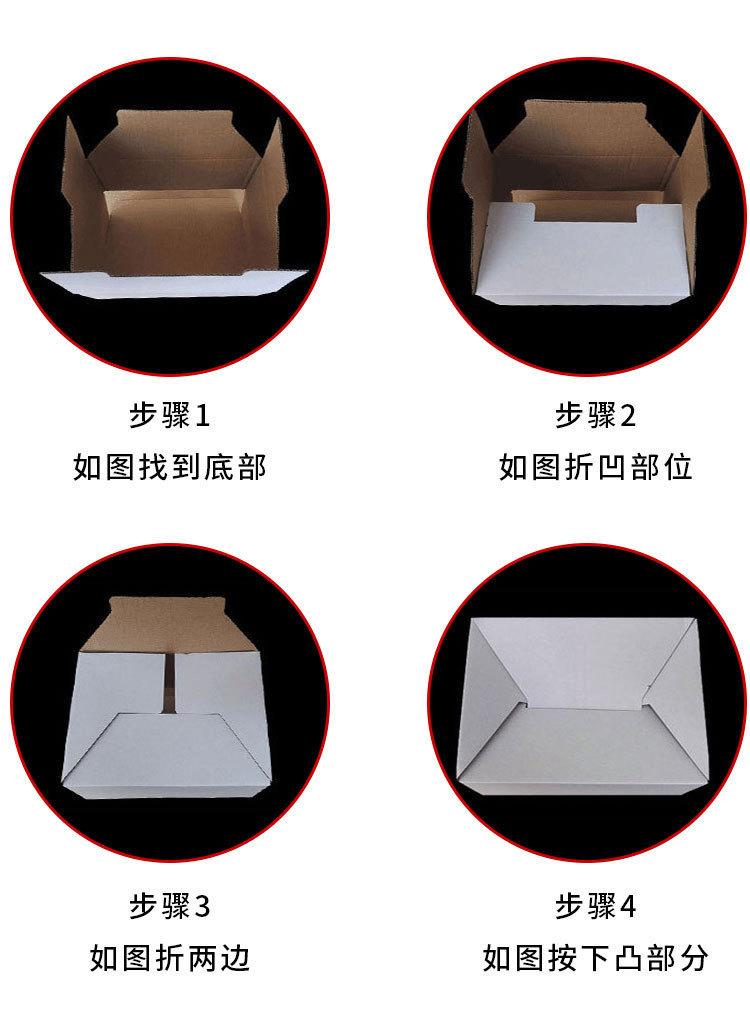 步骤1
如图找到底部

步骤2
如图折凹部位

步骤3
如图折两边

步骤4
如图按下凸部分