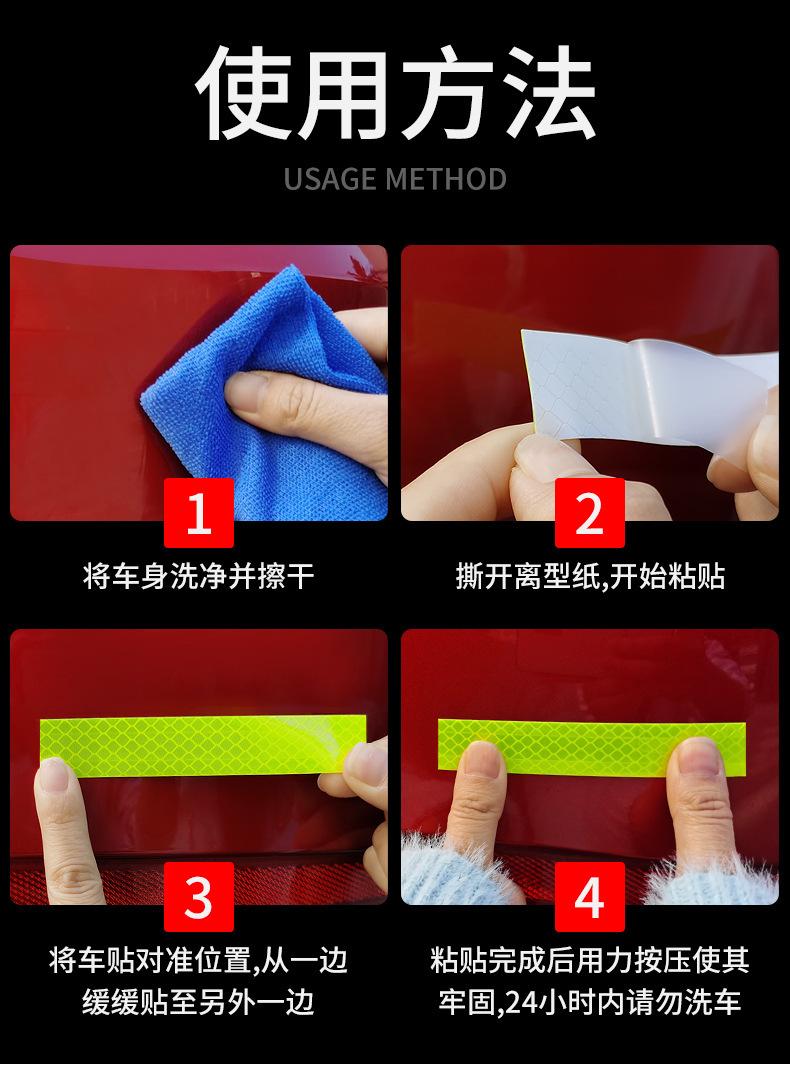 使用方法

USAGE METHOD

1

将车身洗净并擦干

2

撕开离型纸,开始粘贴

3

将车贴对准位置,从一边缓缓贴至另外一边

4

粘贴完成后用力按压使其牢固,24小时内请勿洗车