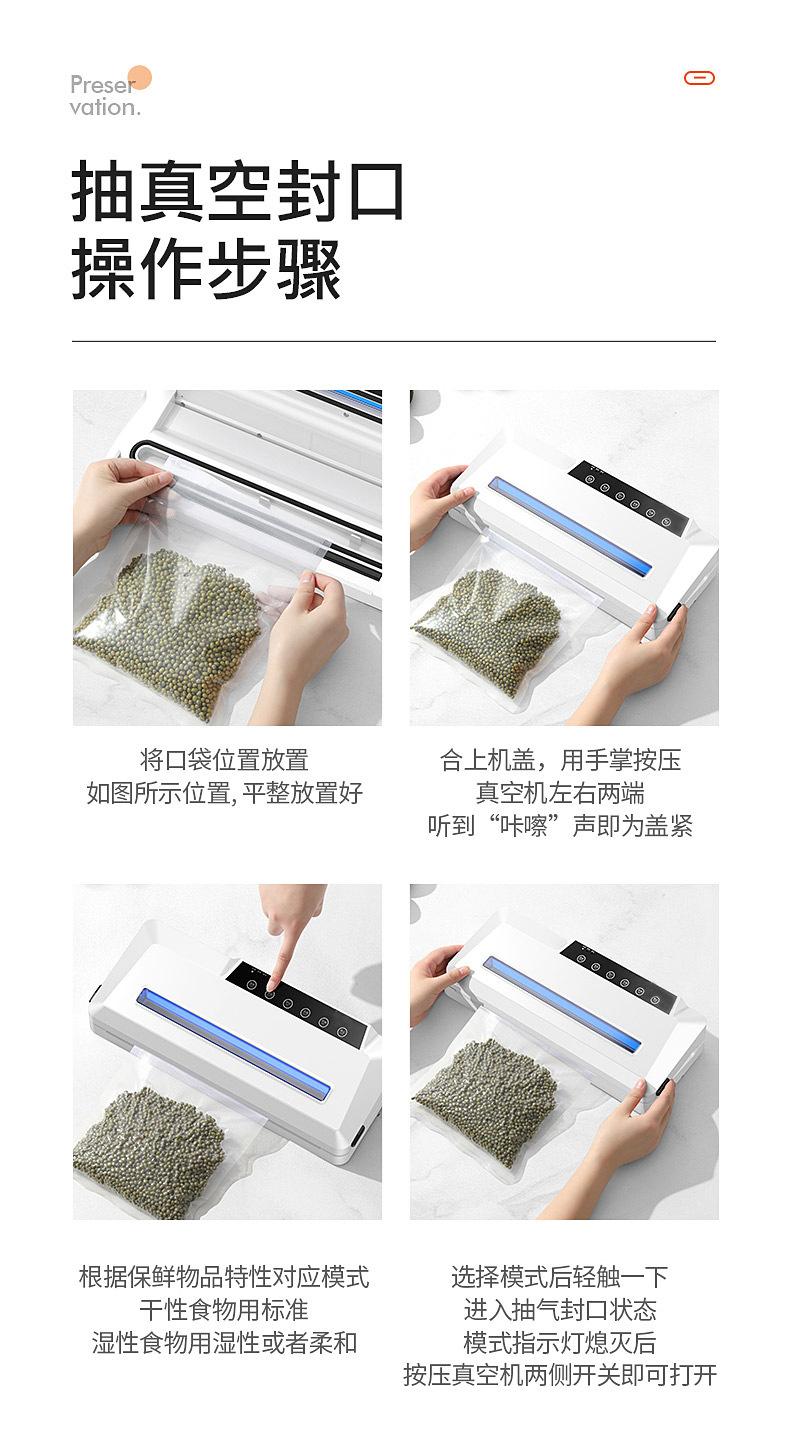 Preser
vation.

抽真空封口
操作步骤

将口袋位置放置
如图所示位置,平整放置好

合上机盖，用手掌按压
真空机左右两端
听到“咔嚓”声即为盖紧

根据保鲜物品特性对应模式
干性食物用标准
湿性食物用湿性或者柔和

选择模式后轻触一下
进入抽气封口状态
模式指示灯熄灭后
按压真空机两侧开关即可打开