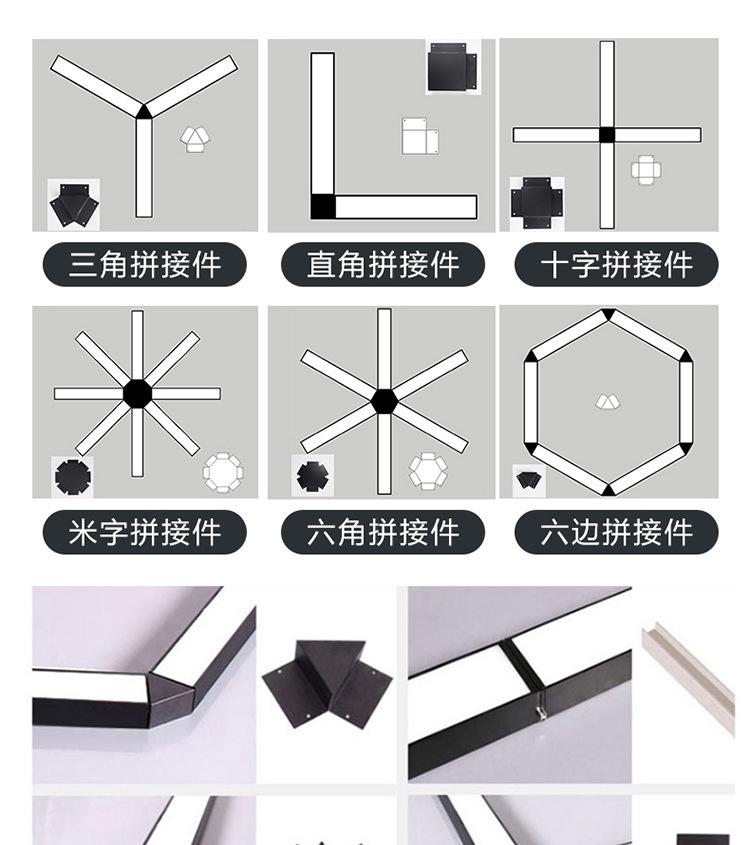 三角拼接件

直角拼接件

十字拼接件

米字拼接件

六角拼接件

六边拼接件