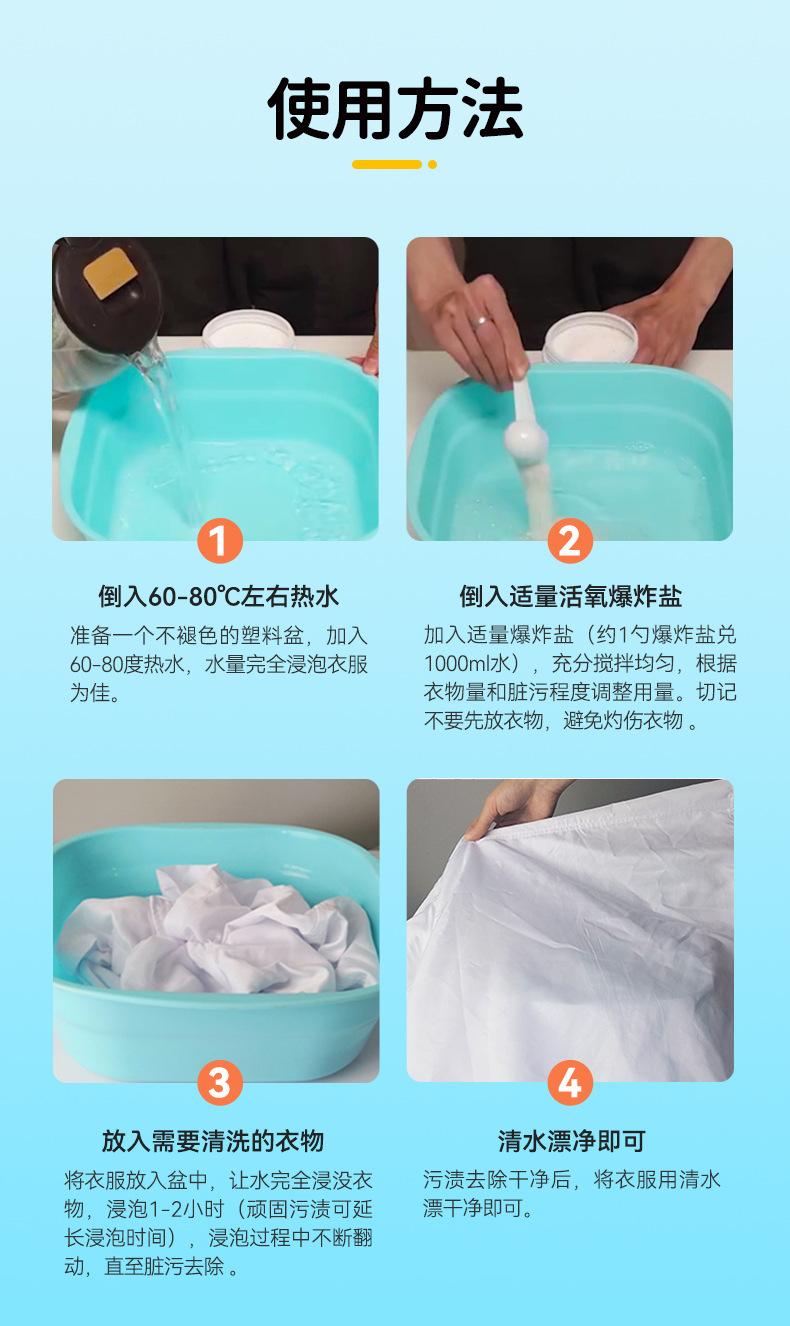 使用方法

1

倒入60-80℃左右热水

准备一个不褪色的塑料盆，加入60-80度热水，水量完全浸泡衣服为佳。

2

倒入适量活氧爆炸盐

加入适量爆炸盐（约1勺爆炸盐兑1000ml水），充分搅拌均匀，根据衣物量和脏污程度调整用量。切记不要先放衣物，避免灼伤衣物 。

3

放入需要清洗的衣物

将衣服放入盆中，让水完全浸没衣物，浸泡1-2小时（顽固污渍可延长浸泡时间），浸泡过程中不断翻动，直至脏污去除 。

4

清水漂净即可

污渍去除干净后，将衣服用清水漂干净即可。