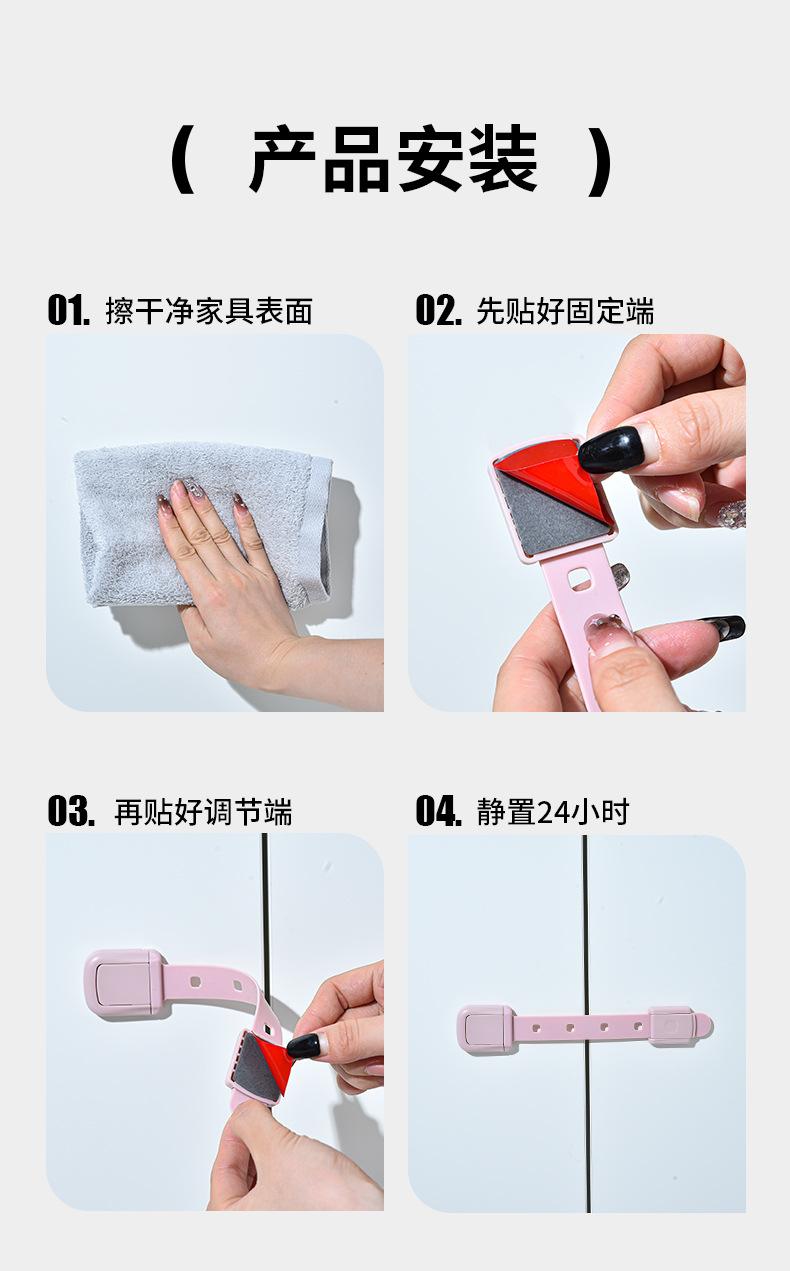 ( 产品安装 )

01. 擦干净家具表面

02. 先贴好固定端

03. 再贴好调节端

04. 静置24小时