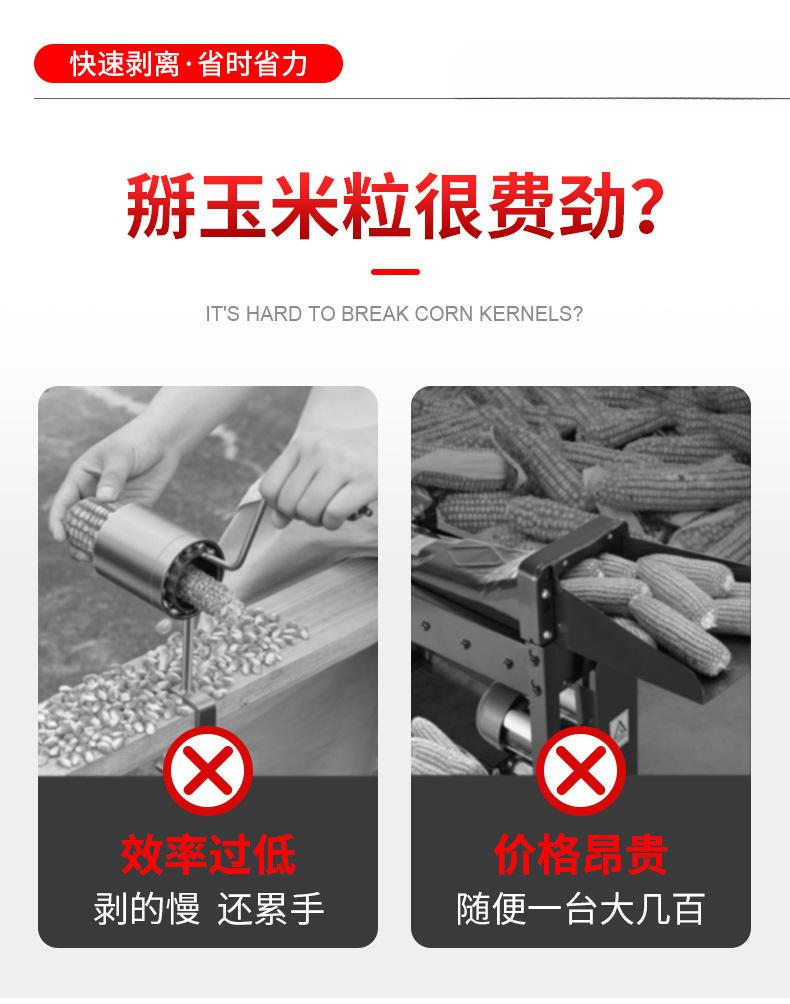 快速剥离·省时省力

掰玉米粒很费劲?

IT'S HARD TO BREAK CORN KERNELS?

效率过低
剥的慢 还累手

价格昂贵
随便一台大几百