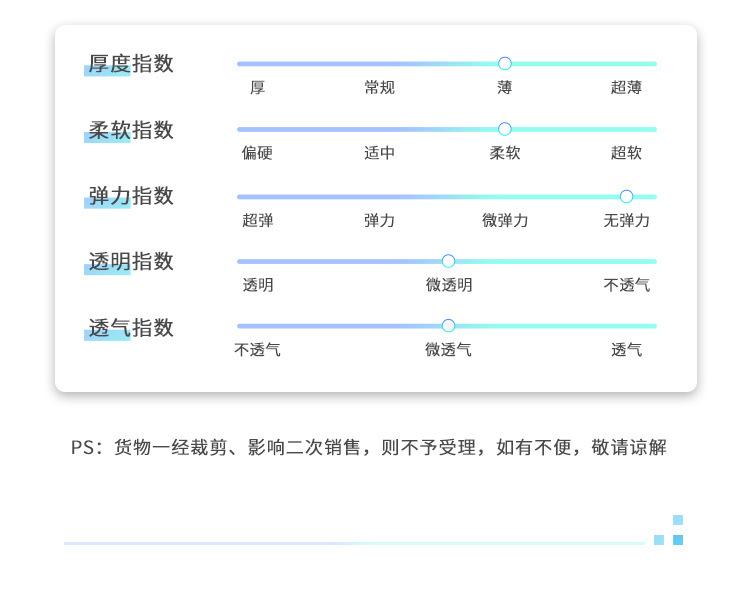 厚度指数
厚 常规 薄 超薄

柔软指数
偏硬 适中 柔软 超软

弹力指数
超弹 弹力 微弹力 无弹力

透明指数
透明 微透明 不透气

透气指数
不透气 微透气 透气

PS：货物一经裁剪、影响二次销售，则不予受理，如有不便，敬请谅解