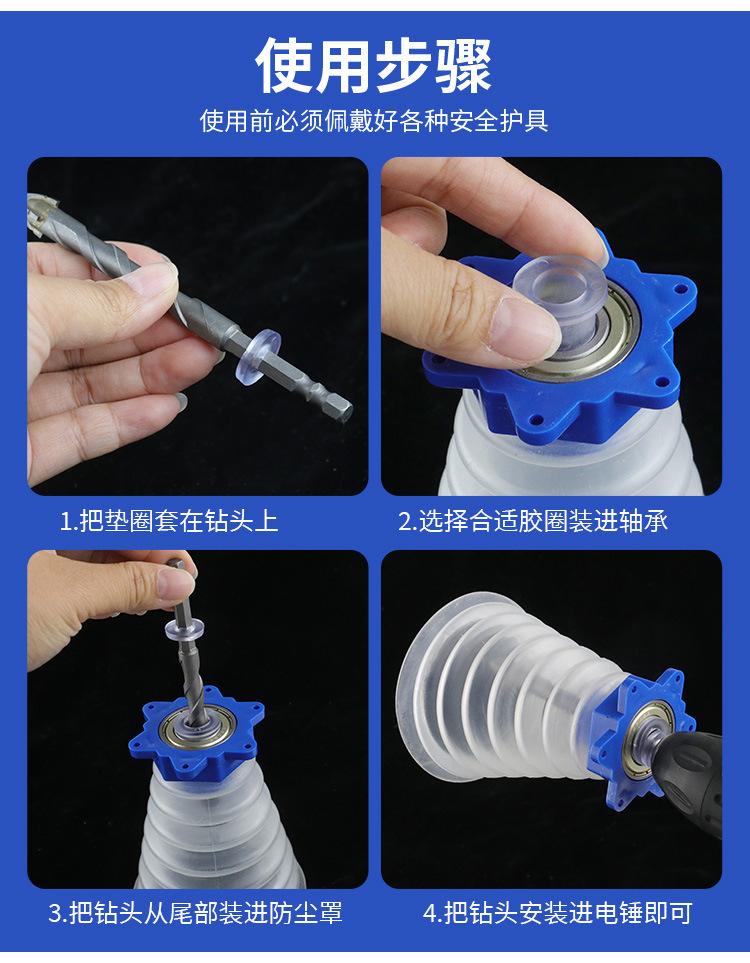 使用步骤

使用前必须佩戴好各种安全护具

1.把垫圈套在钻头上

2.选择合适胶圈装进轴承

3.把钻头从尾部装进防尘罩

4.把钻头安装进电锤即可