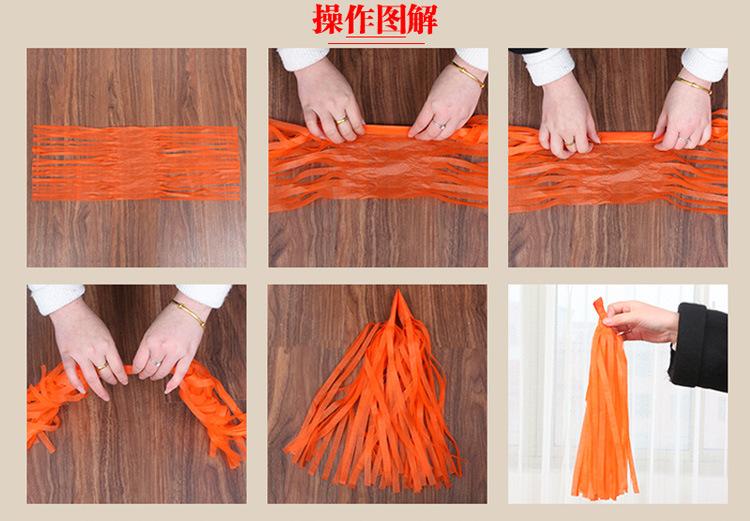 操作图解