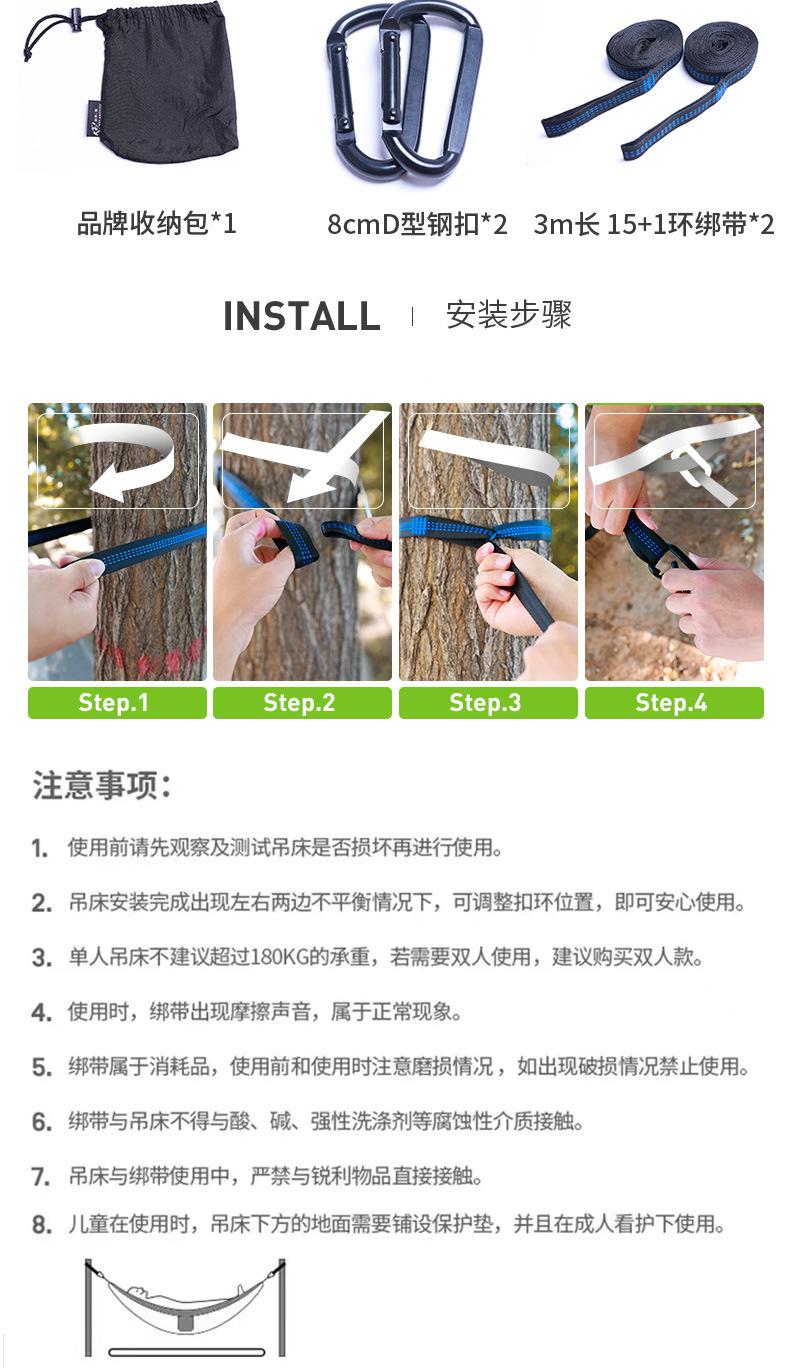 品牌收纳包*1

8cmD型钢扣*2

3m长 15+1环绑带*2

INSTALL | 安装步骤

Step.1

Step.2

Step.3

Step.4

注意事项:

1. 使用前请先观察及测试吊床是否损坏再进行使用。

2. 吊床安装完成出现左右两边不平衡情况下，可调整扣环位置，即可安心使用。

3. 单人吊床不建议超过180KG的承重，若需要双人使用，建议购买双人款。

4. 使用时，绑带出现摩擦声音，属于正常现象。

5. 绑带属于消耗品，使用前和使用时注意磨损情况，如出现破损情况禁止使用。

6. 绑带与吊床不得与酸、碱、强性洗涤剂等腐蚀性介质接触。

7. 吊床与绑带使用中，严禁与锐利物品直接接触。

8. 儿童在使用时，吊床下方的地面需要铺设保护垫，并且在成人看护下使用。