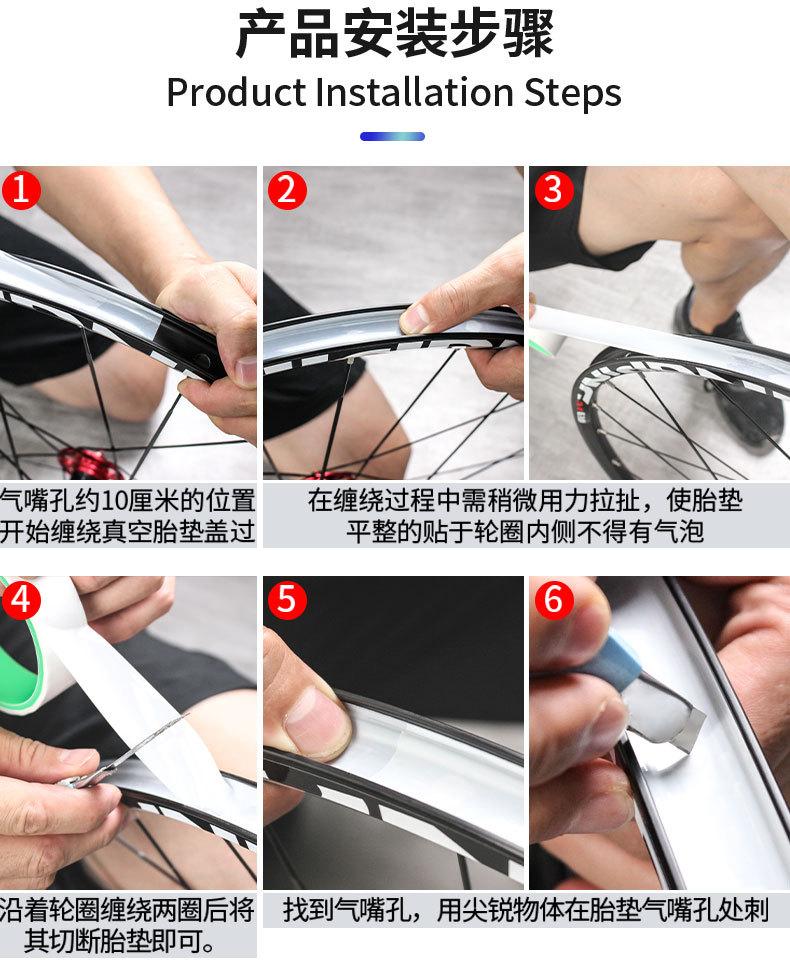 产品安装步骤
Product Installation Steps

1

2

3

气嘴孔约10厘米的位置开始缠绕真空胎垫盖过

在缠绕过程中需稍微用力拉扯，使胎垫平整的贴于轮圈内侧不得有气泡

4

5

6

沿着轮圈缠绕两圈后将其切断胎垫即可。

找到气嘴孔，用尖锐物体在胎垫气嘴孔处刺