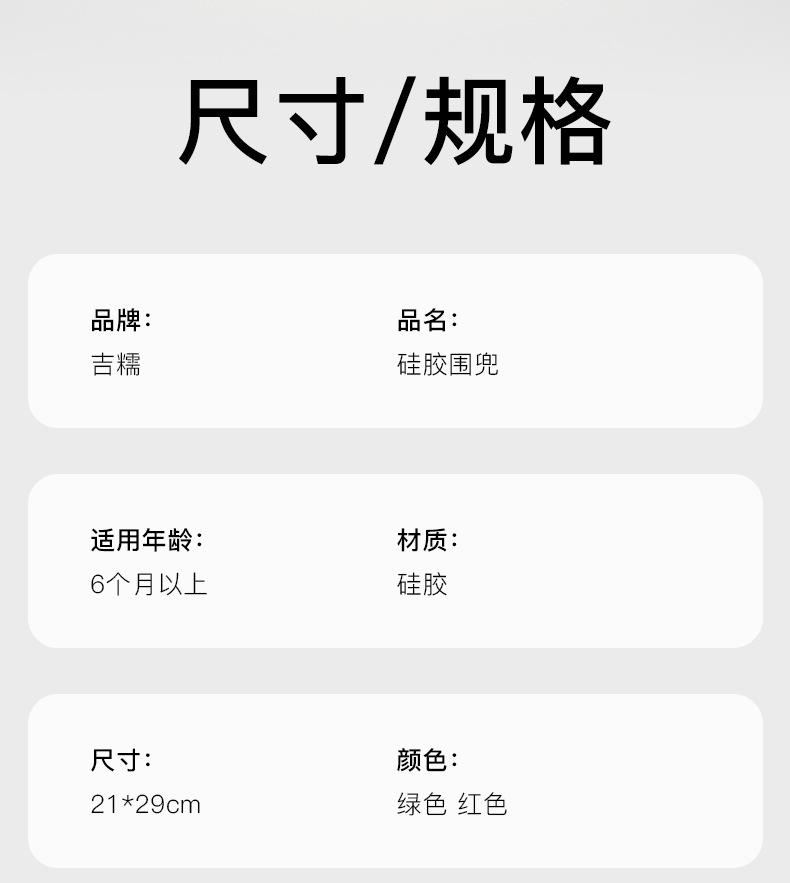 尺寸/规格

品牌:
吉糯

品名:
硅胶围兜

适用年龄:
6个月以上

材质:
硅胶

尺寸:
21*29cm

颜色:
绿色 红色