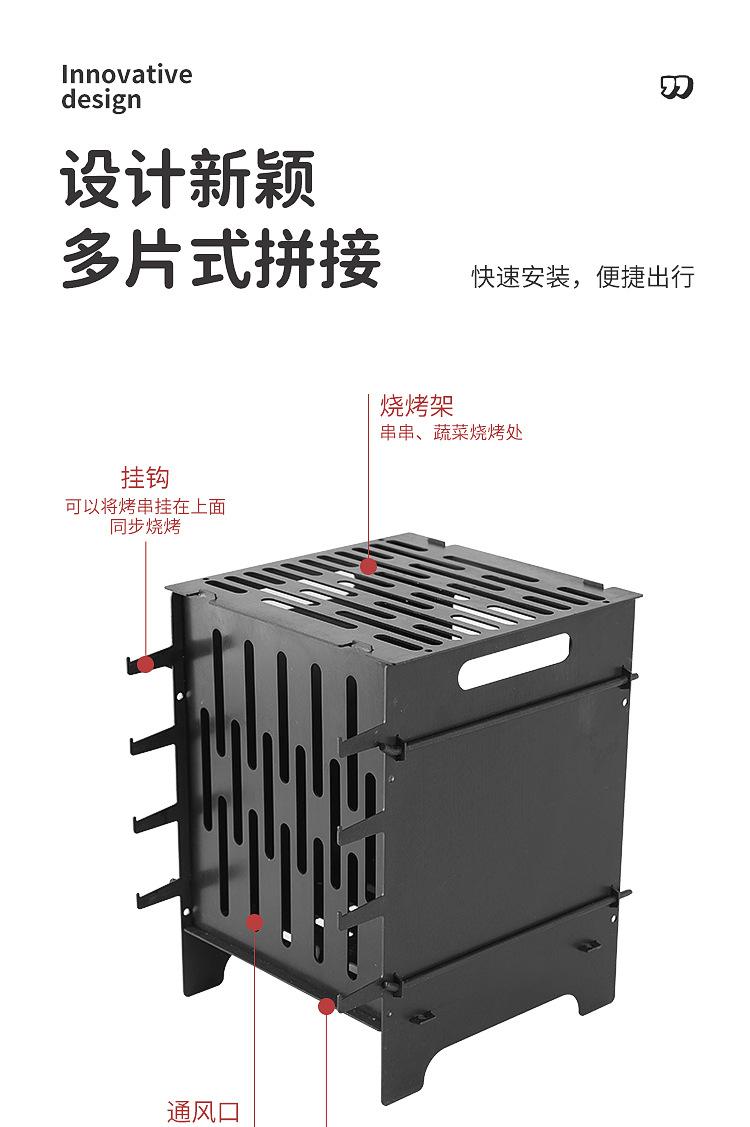 Innovative design

设计新颖
多片式拼接

快速安装，便捷出行

烧烤架
串串、蔬菜烧烤处

挂钩
可以将烤串挂在上面
同步烧烤

通风口