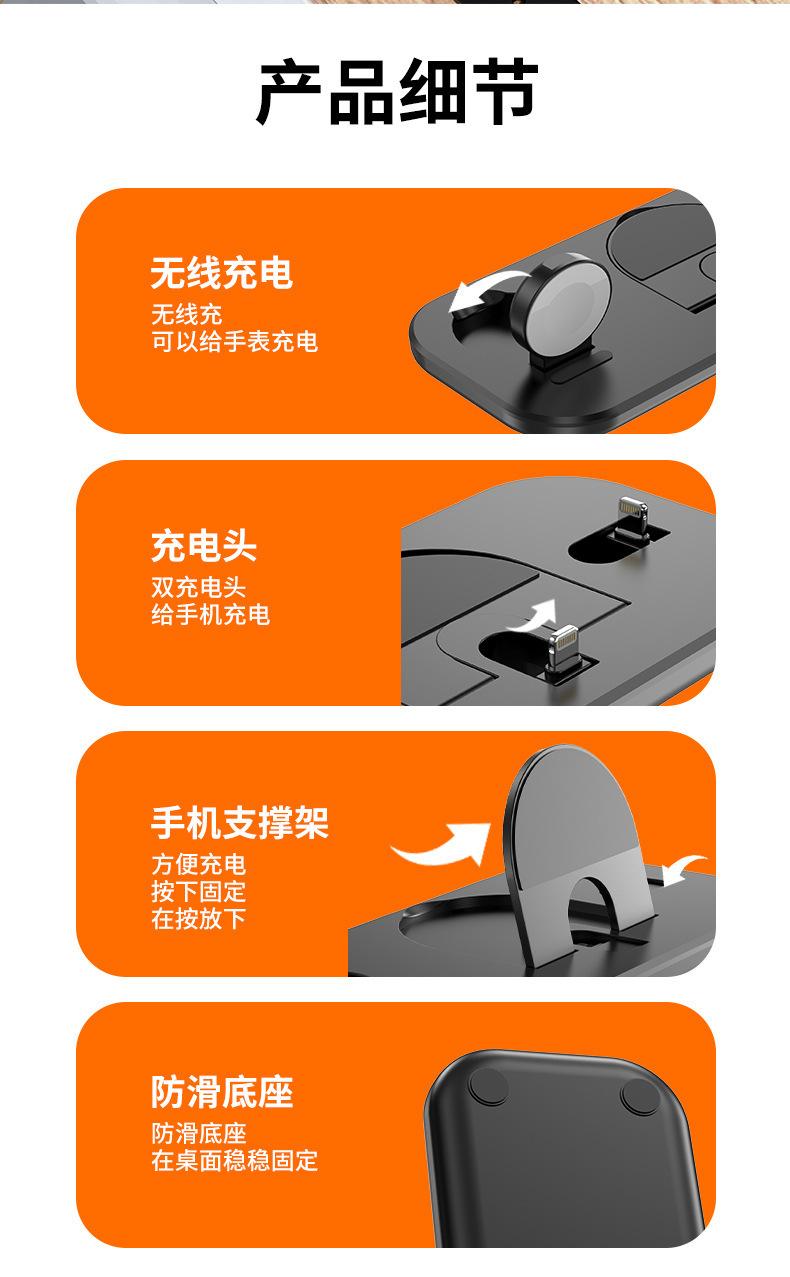 产品细节

无线充电
无线充
可以给手表充电

充电头
双充电头
给手机充电

手机支撑架
方便充电
按下固定
在按放下

防滑底座
防滑底座
在桌面稳稳固定