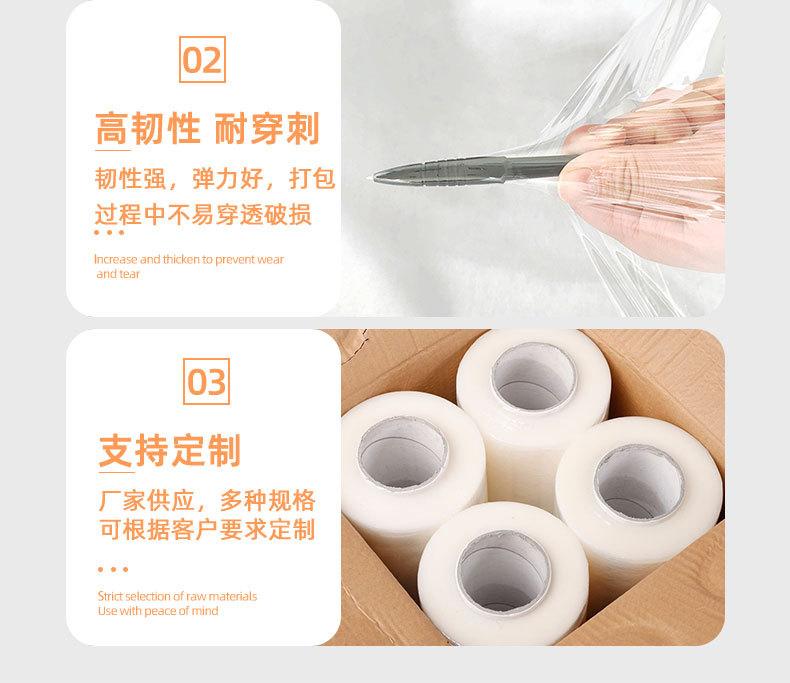 02

高韧性 耐穿刺

韧性强，弹力好，打包过程中不易穿透破损

Increase and thicken to prevent wear and tear

03

支持定制

厂家供应，多种规格可根据客户要求定制

Strict selection of raw materials
Use with peace of mind