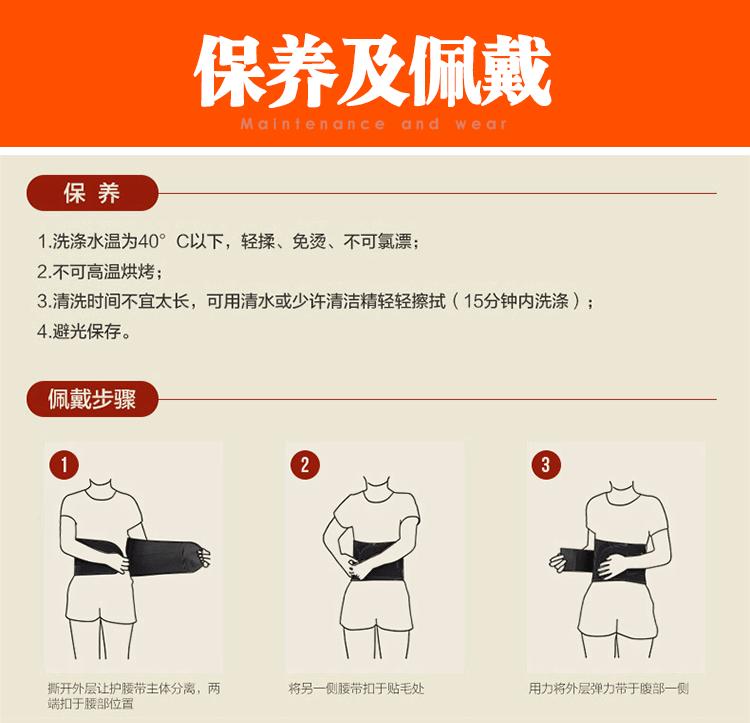 保养及佩戴

Maintenance and wear

保 养

1.洗涤水温为40° C以下，轻揉、免烫、不可氯漂；

2.不可高温烘烤；

3.清洗时间不宜太长，可用清水或少许清洁精轻轻擦拭（15分钟内洗涤）；

4.避光保存。

佩戴步骤

1

撕开外层让护腰带主体分离，两端扣于腰部位置

2

将另一侧腰带扣于贴毛处

3

用力将外层弹力带于腰部一侧