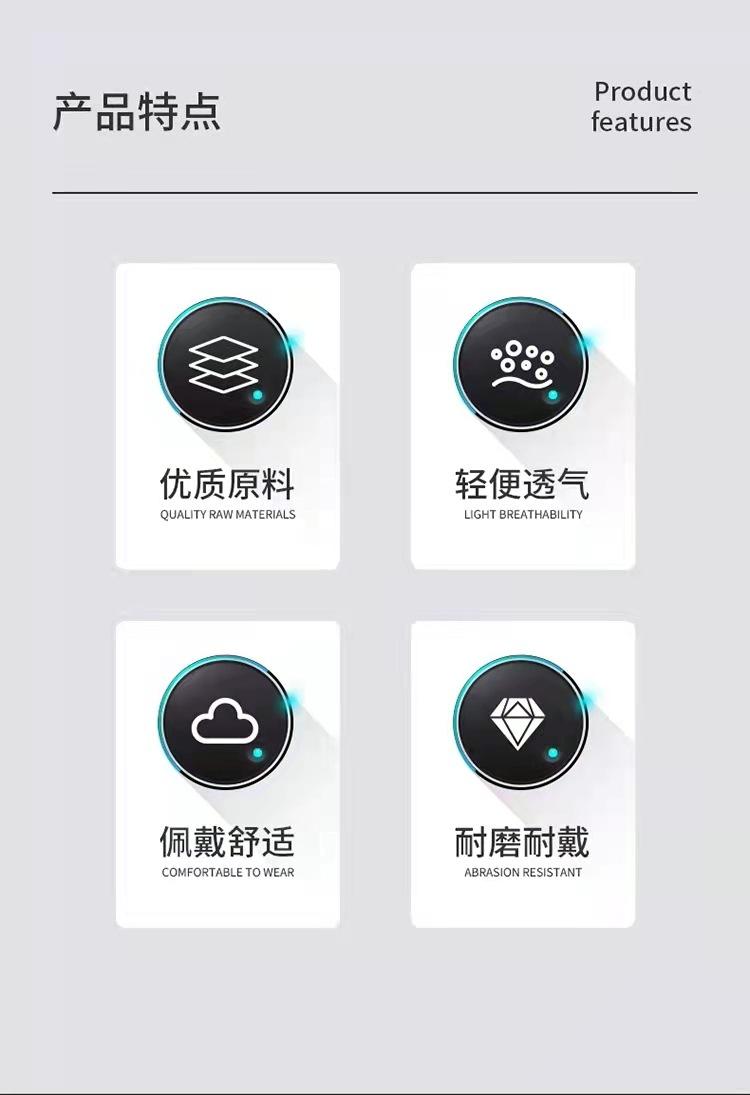 产品特点

Product
features

优质原料
QUALITY RAW MATERIALS

轻便透气
LIGHT BREATHABILITY

佩戴舒适
COMFORTABLE TO WEAR

耐磨耐戴
ABRASION RESISTANT