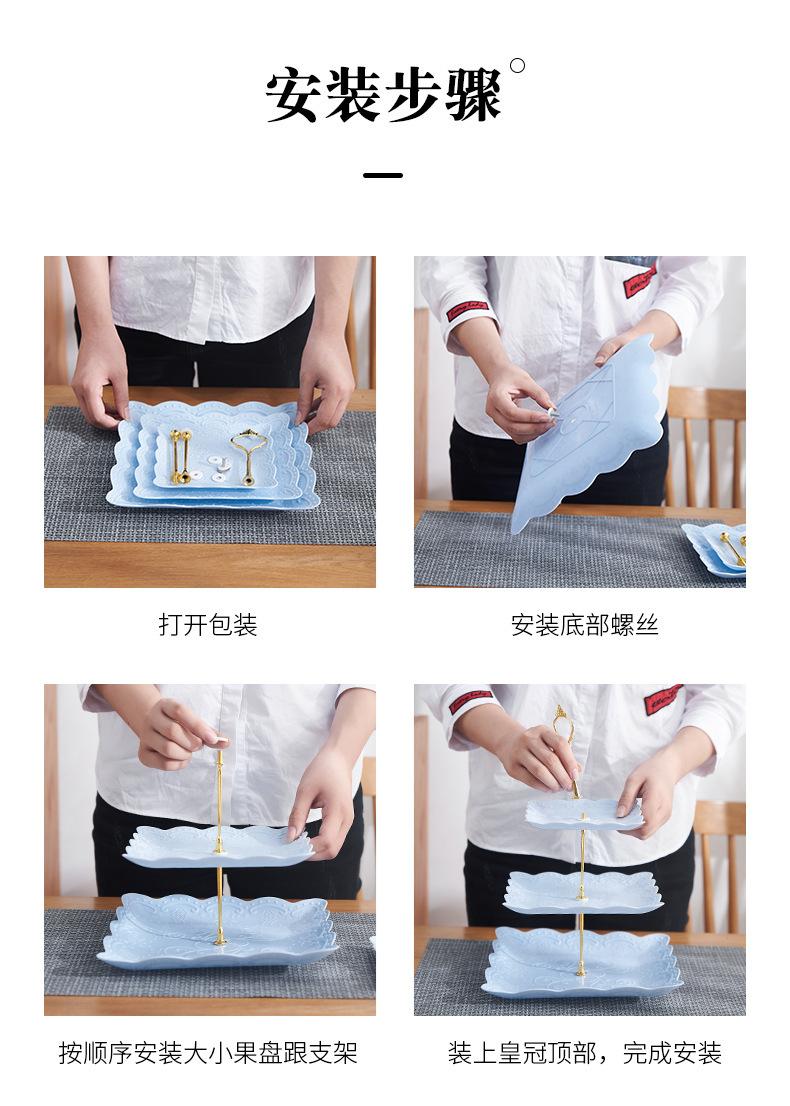 安装步骤

打开包装

安装底部螺丝

按顺序安装大小果盘跟支架

装上皇冠顶部，完成安装